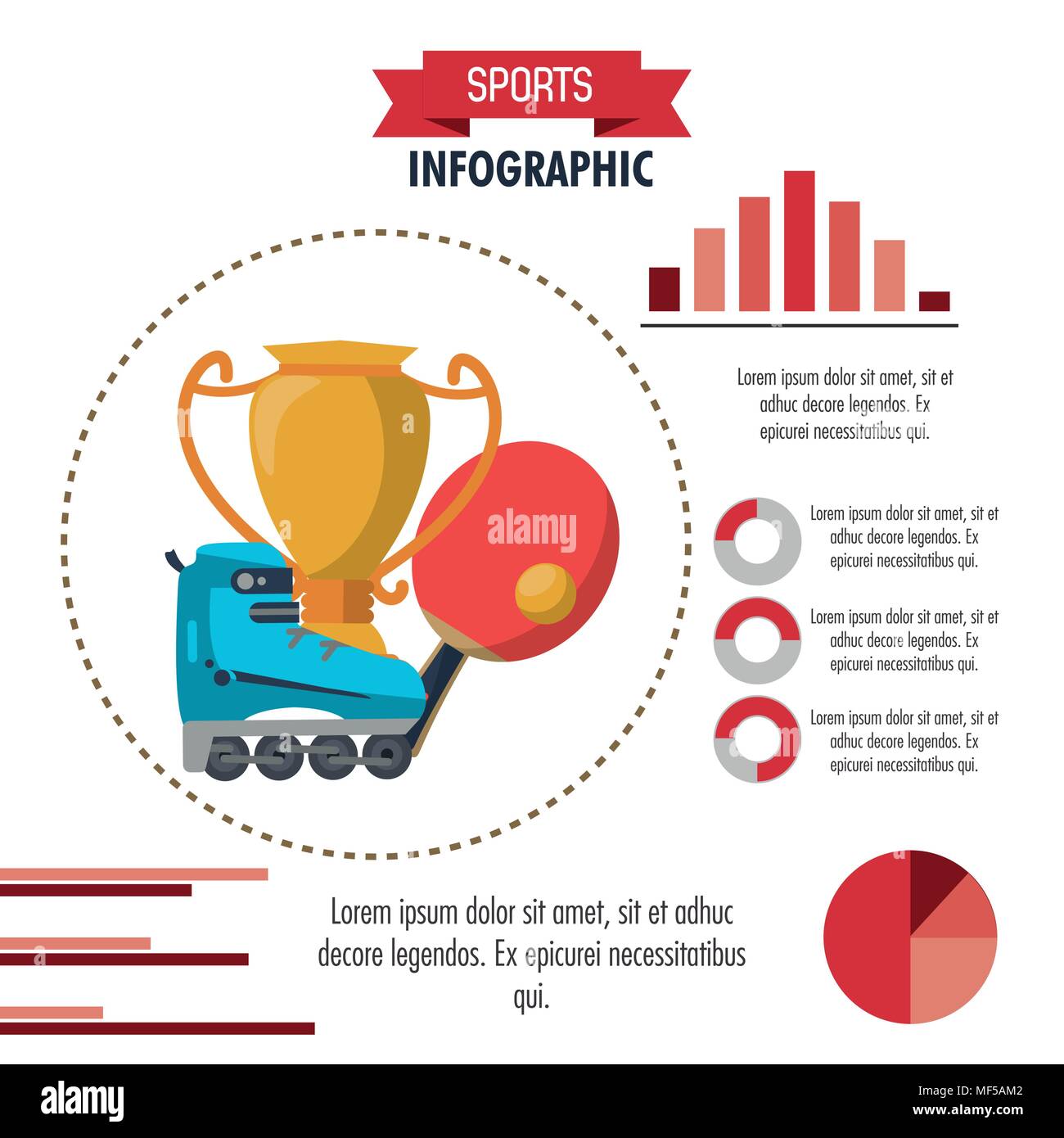 SPORTS
INFOGRAPHIC

Lorem ipsum dolor sit amet, sit et adhuc decore legendos. Ex epicurei necessitatibus qui.

alamy

Lorem ipsum dolor sit amet, sit et adhuc decore legendos. Ex epicurei necessitatibus qui.

Lorem ipsum dolor sit amet, sit et adhuc decore legendos. Ex epicurei necessitatibus qui.

Lorem ipsum dolor sit amet, sit et adhuc decore legendos. Ex epicurei necessitatibus qui.

Lorem ipsum dolor sit amet, sit et adhuc decore legendos. Ex epicurei necessitatibus qui.

alamy
Image ID: MF5AM2
www.alamy.com