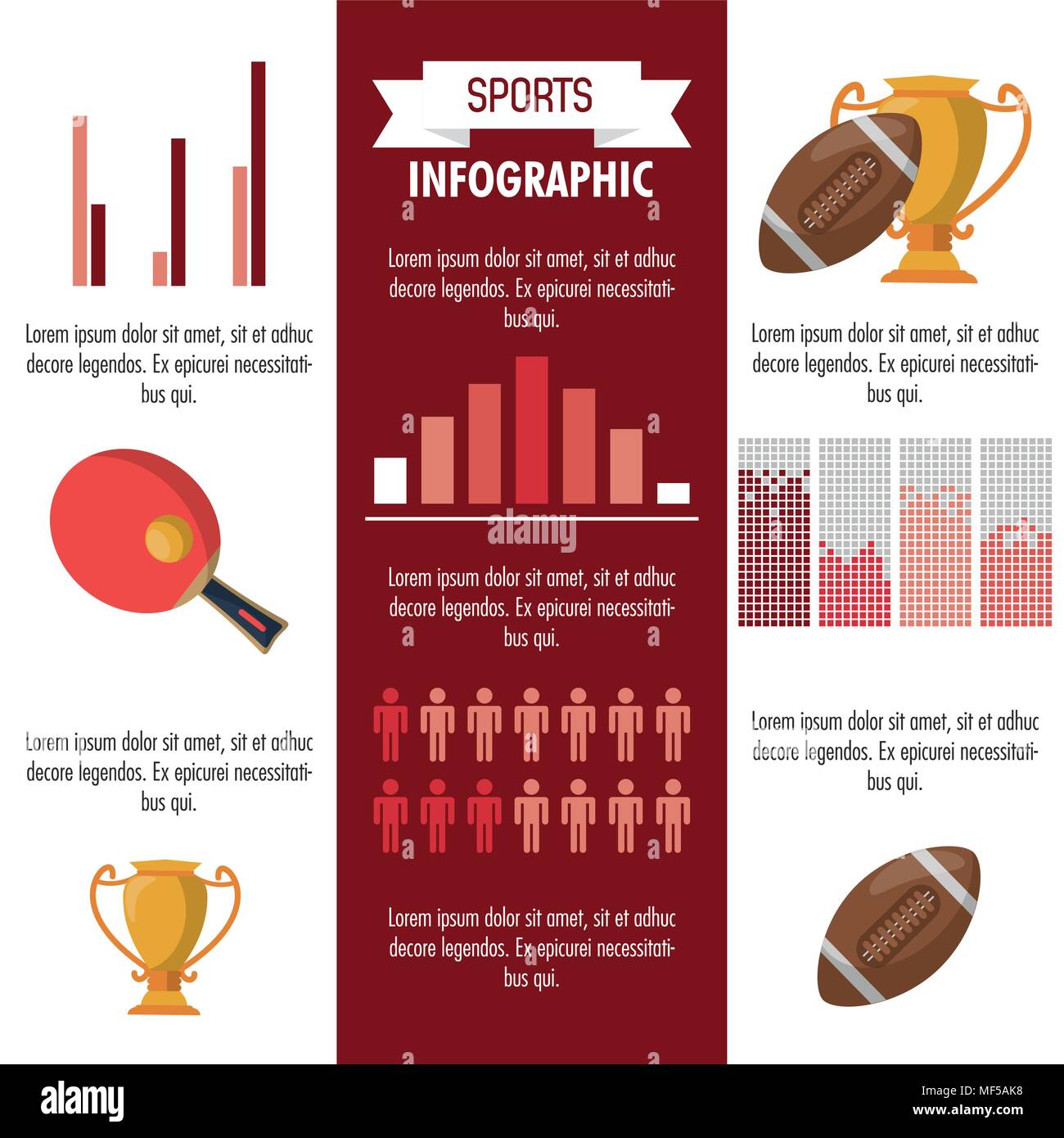 Lorem ipsum dolor sit amet, sit et adhuc decore legendos. Ex epicurei necessitatibus qui.

Lorem ipsum dolor sit amet, sit et adhuc decore legendos. Ex epicurei necessitatibus qui.

SPORTS

INFOGRAPHIC

Lorem ipsum dolor sit amet, sit et adhuc decore legendos. Ex epicurei necessitatibus qui.

alamy

Lorem ipsum dolor sit amet, sit et adhuc decore legendos. Ex epicurei necessitatibus qui.

Lorem ipsum dolor sit amet, sit et adhuc decore legendos. Ex epicurei necessitatibus qui.

Lorem ipsum dolor sit amet, sit et adhuc decore legendos. Ex epicurei necessitatibus qui.

Lorem ipsum dolor sit amet, sit et adhuc decore legendos. Ex epicurei necessitatibus qui.

alamy

Image ID: MF5AK8
www.alamy.com