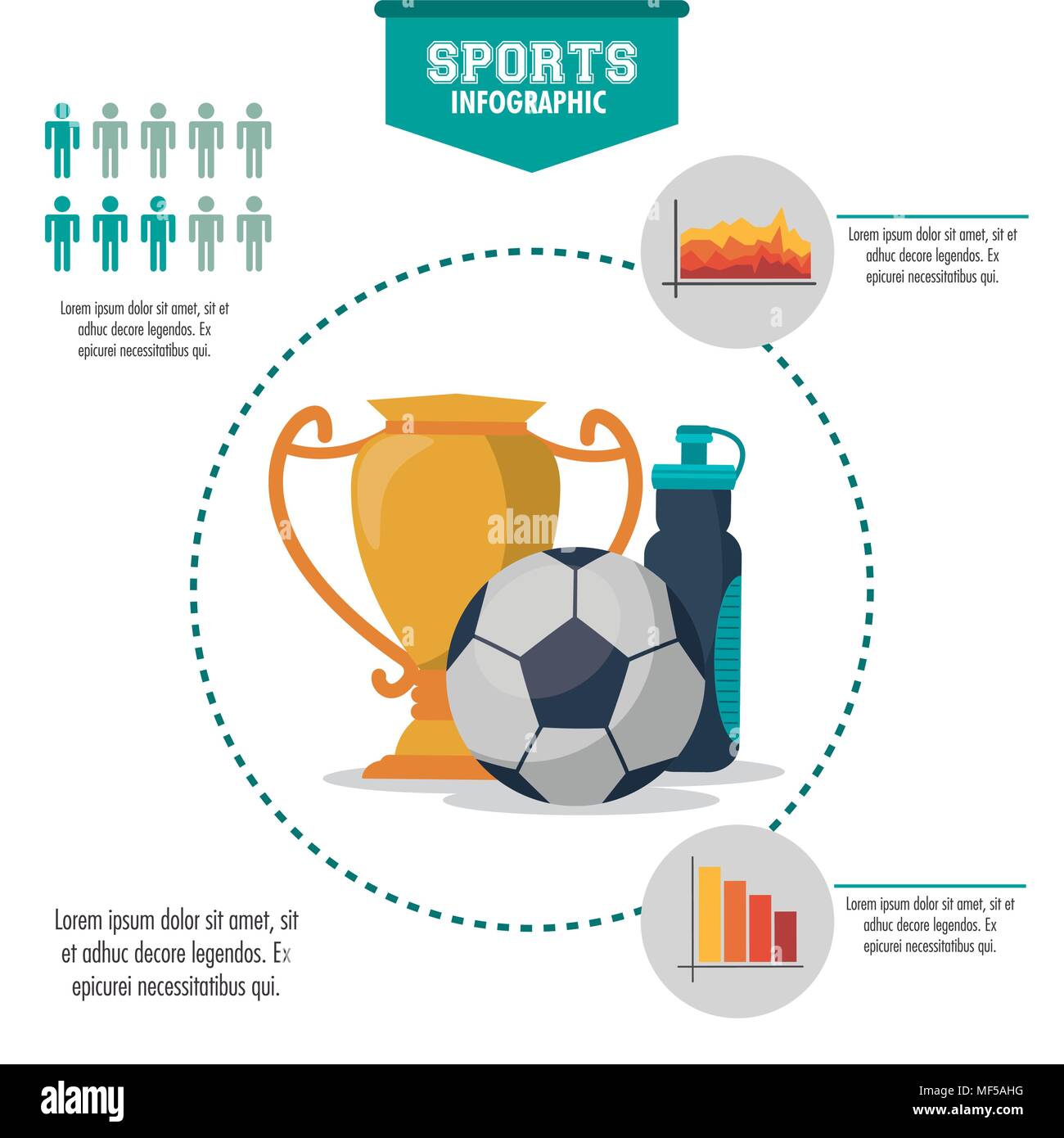 SPORTS
INFOGRAPHIC

Lorem ipsum dolor sit amet, sit et adhuc decore legendos. Ex epicurei necessitatibus qui.

Lorem ipsum dolor sit amet, sit et adhuc decore legendos. Ex epicurei necessitatibus qui.

alamy

Lorem ipsum dolor sit amet, sit et adhuc decore legendos. Ex epicurei necessitatibus qui.

Lorem ipsum dolor sit amet, sit et adhuc decore legendos. Ex epicurei necessitatibus qui.

alamy

Image ID: MF5AHG
www.alamy.com