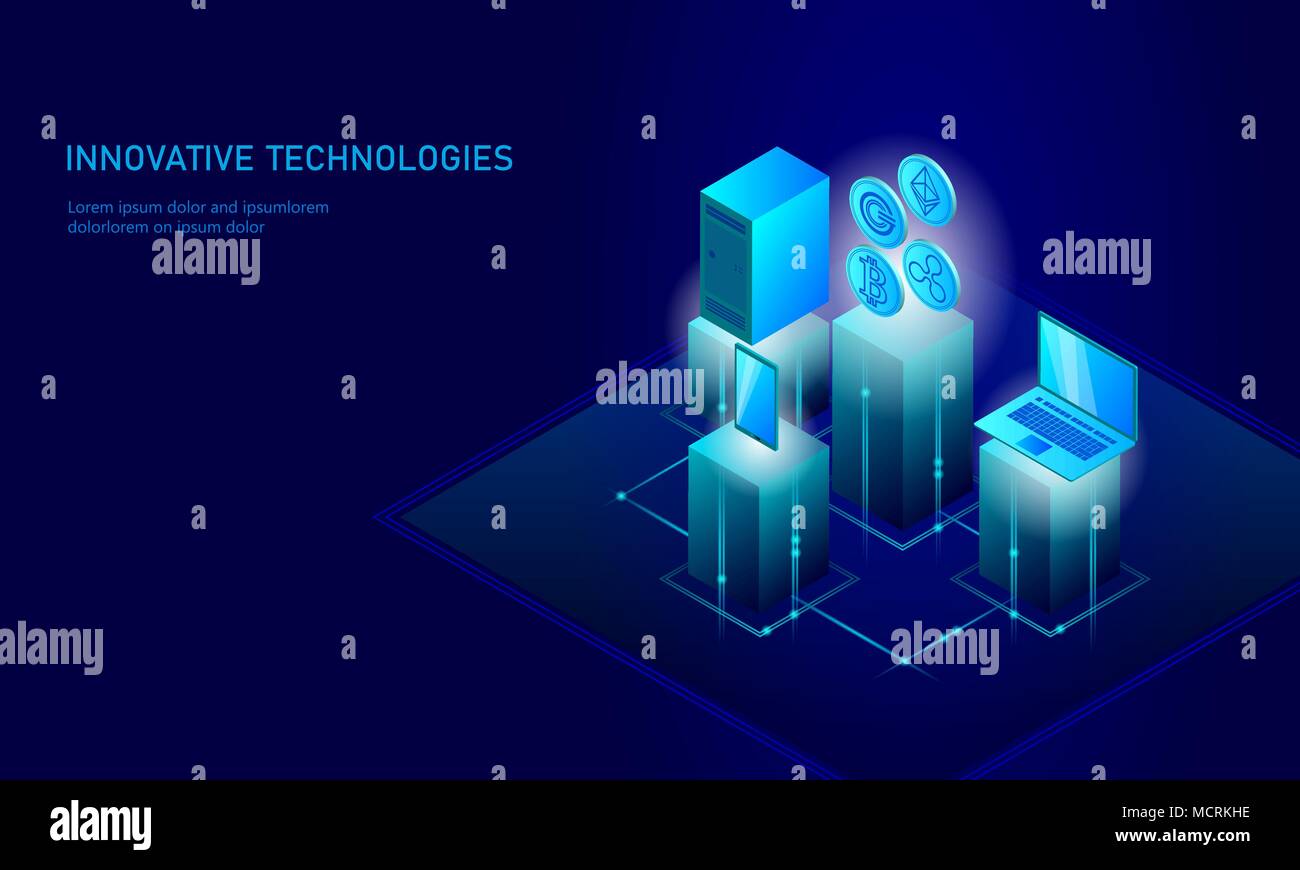 INNOVATIVE TECHNOLOGIES

Lorem ipsum dolor and ipsumlorem dolorlorem on ipsum dolor

alamy

alamy

alamy

alamy

alamy

alamy

MCRKHE
www.alamy.com