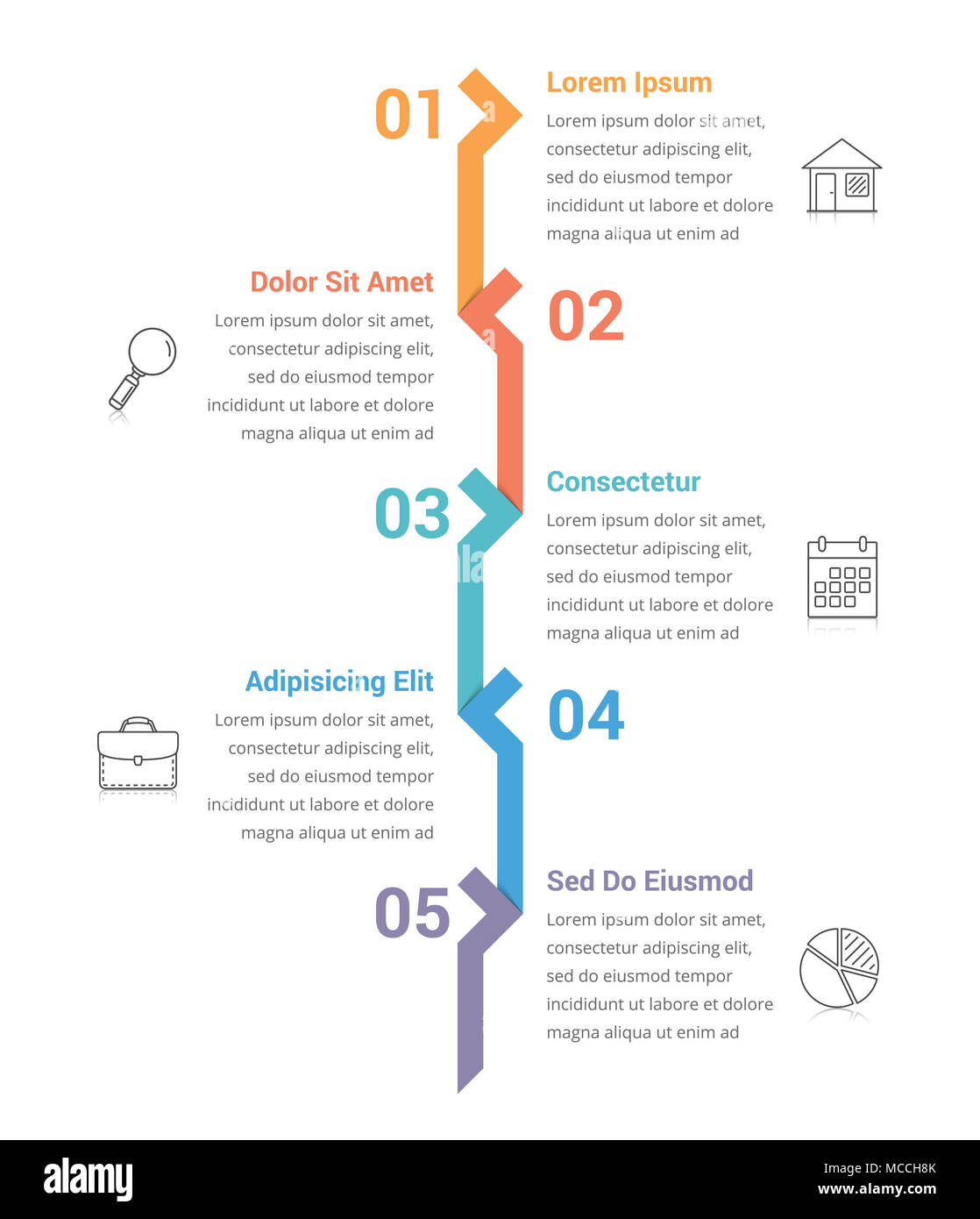 01

Lorem Ipsum

Lorem ipsum dolor sit amet, consectetur adipiscing elit, sed do eiusmod tempor incididunt ut labore et dolore magna aliqua ut enim ad

Dolor Sit Amet

Lorem ipsum dolor sit amet, consectetur adipiscing elit, sed do eiusmod tempor incididunt ut labore et dolore magna aliqua ut enim ad

02

03

Consectetur

Lorem ipsum dolor sit amet, consectetur adipiscing elit, sed do eiusmod tempor incididunt ut labore et dolore magna aliqua ut enim ad

Adipisicing Elit

Lorem ipsum dolor sit amet, consectetur adipiscing elit, sed do eiusmod tempor incididunt ut labore et dolore magna aliqua ut enim ad

04

05

Sed Do Eiusmod

Lorem ipsum dolor sit amet, consectetur adipiscing elit, sed do eiusmod tempor incididunt ut labore et dolore magna aliqua ut enim ad

alamy

MCCH8K
www.alamy.com