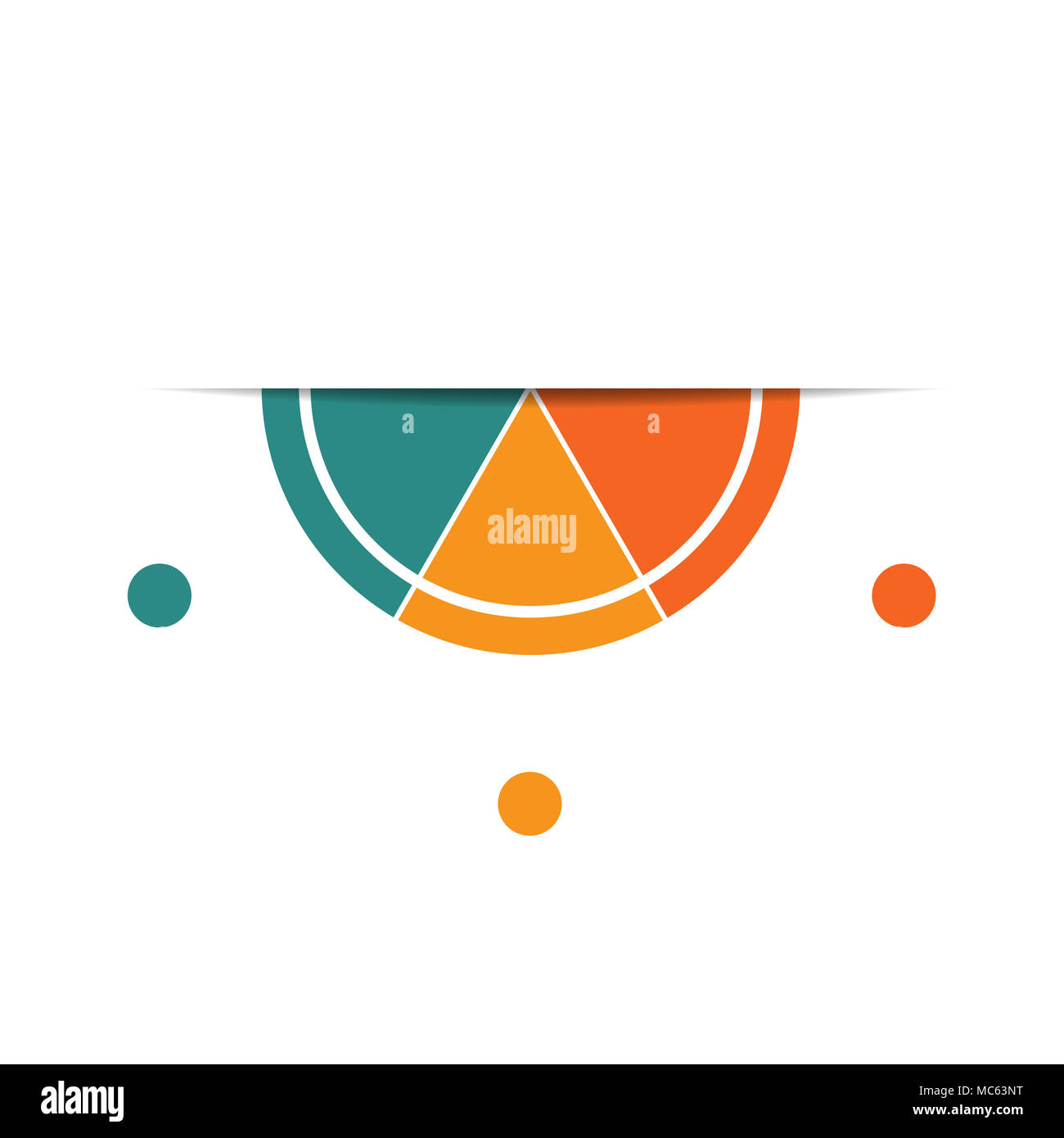 a
a
alamy

alamy
MC63NT
www.alamy.com