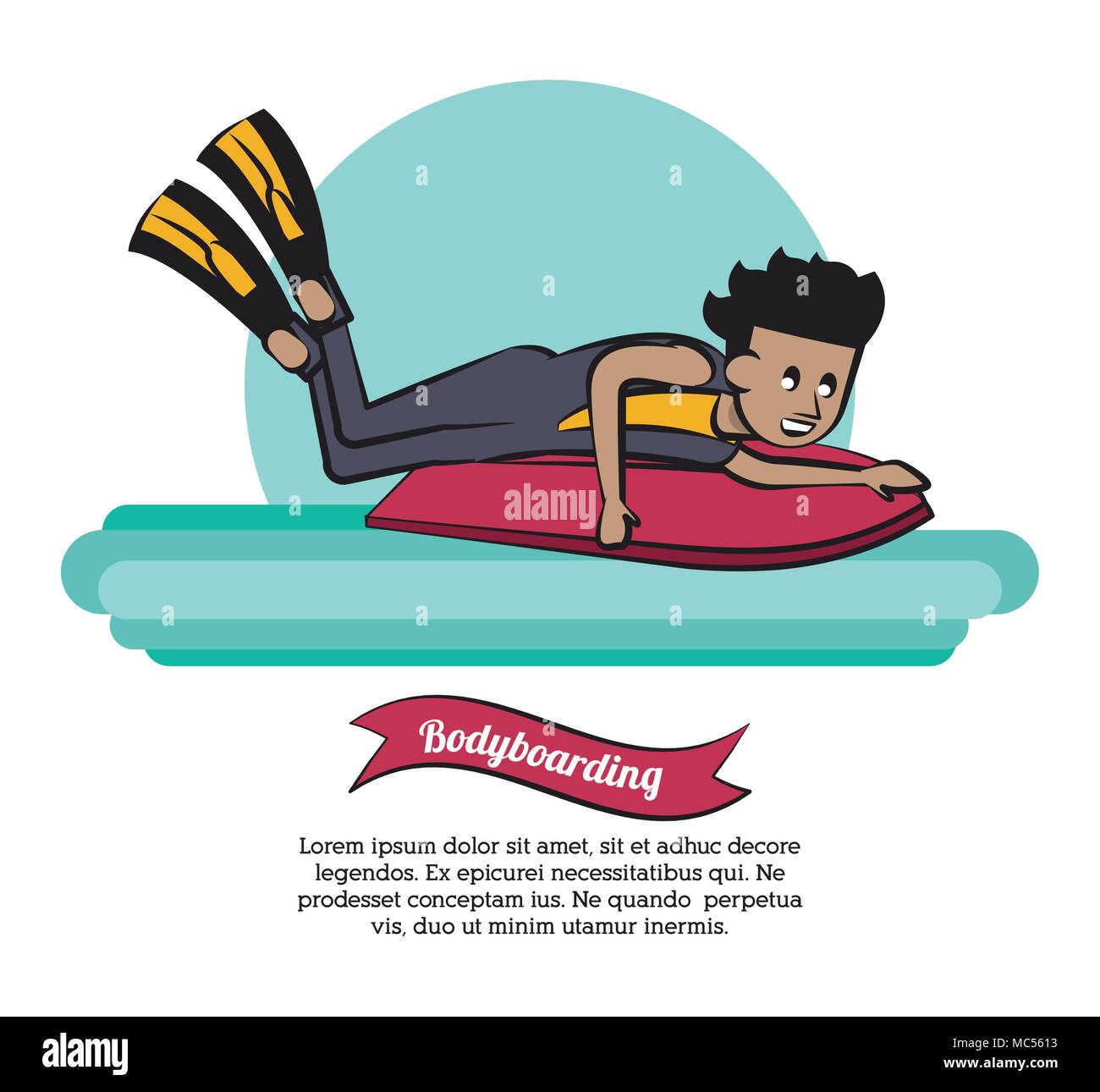 alamy

Bodyboarding

Lorem ipsum dolor sit amet, sit et adhuc decore legendos. Ex epicurei necessitatibus qui. Ne prodesset conceptam ius. Ne quando perpetua vis, duo ut minim utamur inermis.

alamy

Image ID: MC5613
www.alamy.com