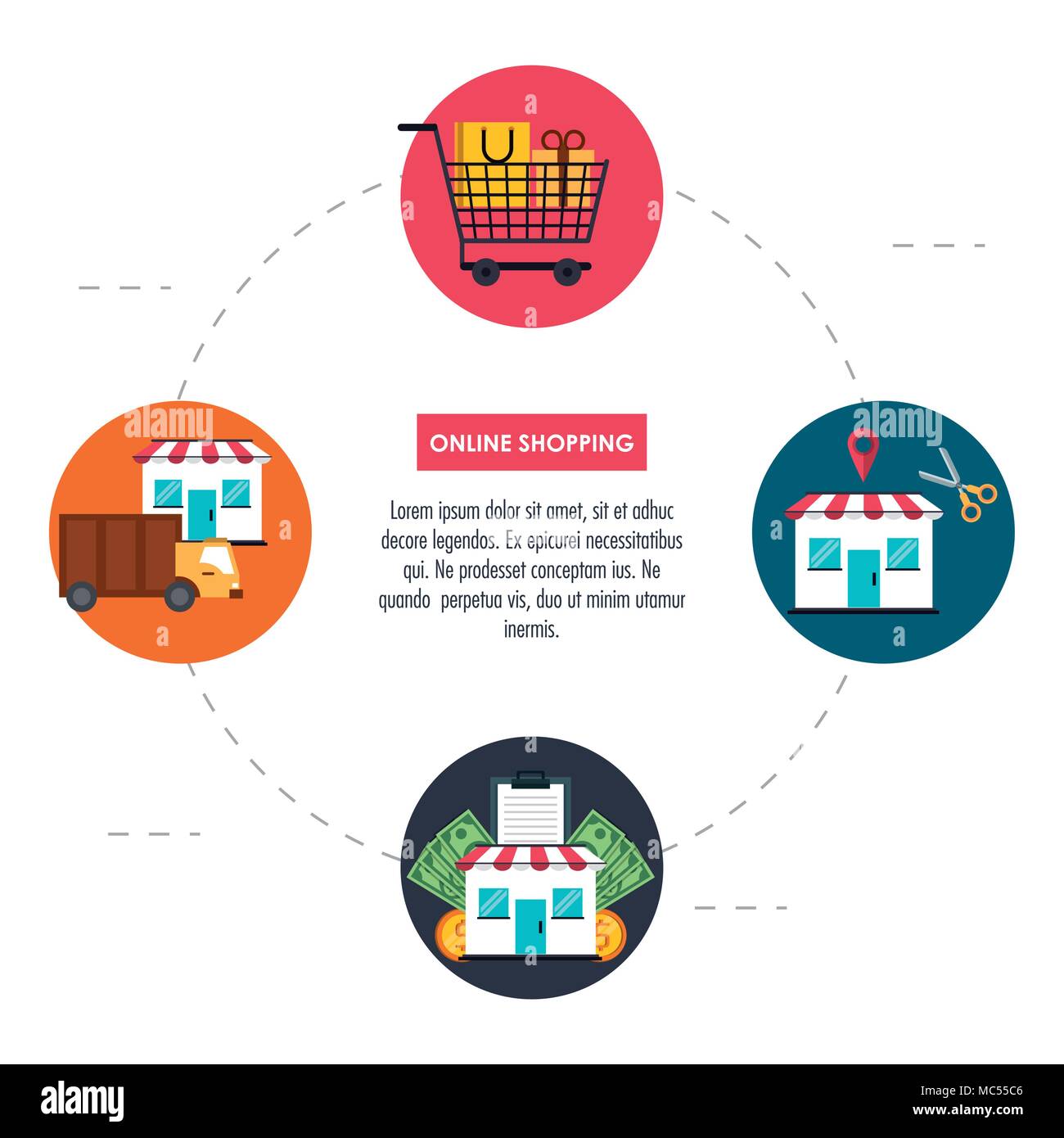 alamy

alamy

ONLINE SHOPPING

Lorem ipsum dolor sit amet, sit et adhuc decore legendos. Ex epicurei necessitatibus qui. Ne prodesset conceptam ius. Ne quando perpetua vis, duo ut minim utamur inermis.

alamy

Image ID: MC55C6
www.alamy.com