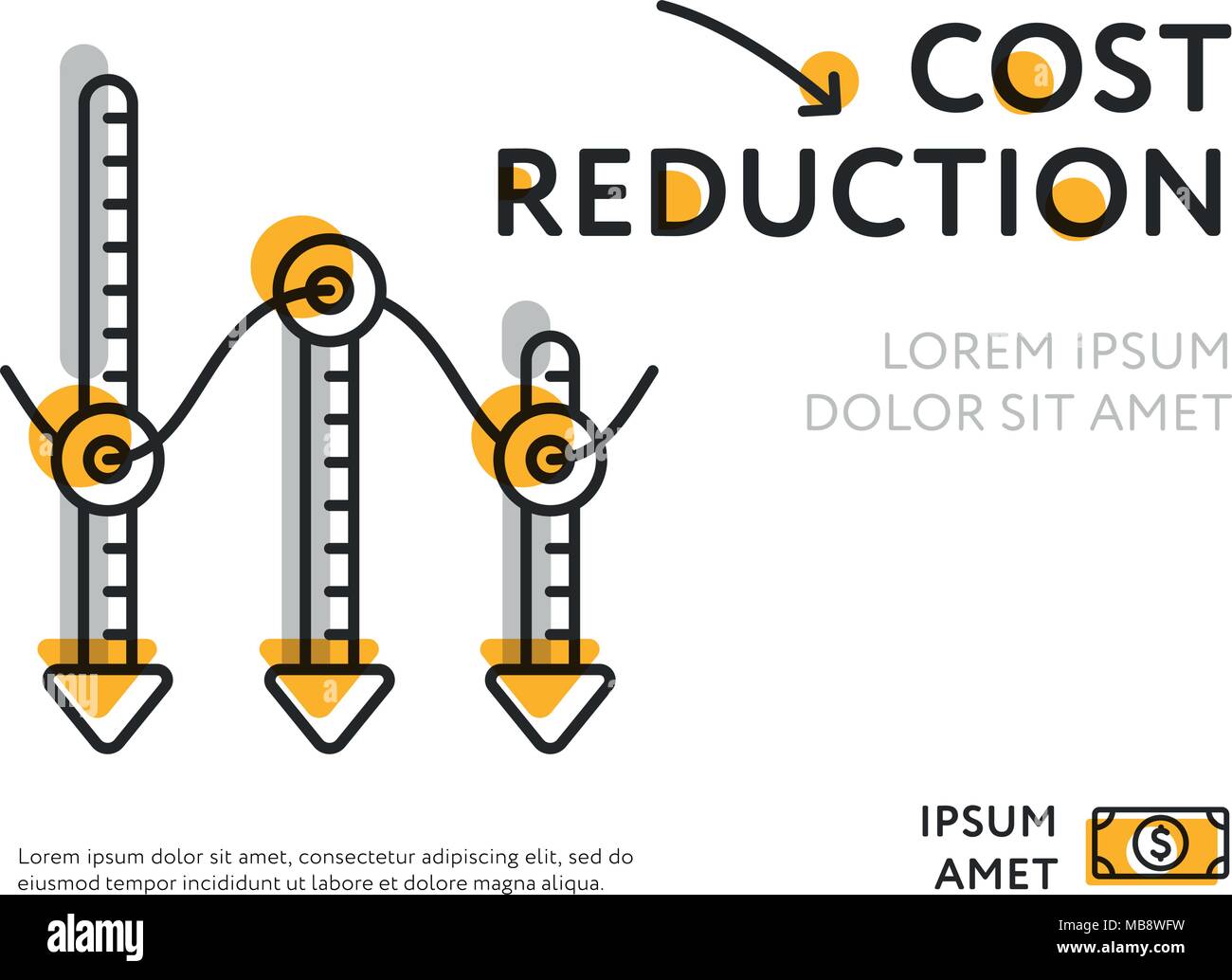 COST
REDUCTION

LOREM IPSUM
DOLOR SIT AMET

Lorem ipsum dolor sit amet, consectetur adipiscing elit, sed do eiusmod tempor incididunt ut labore et dolore magna aliqua.

IPSUM
AMET

$

alamy

Image ID: MB8WFW
www.alamy.com