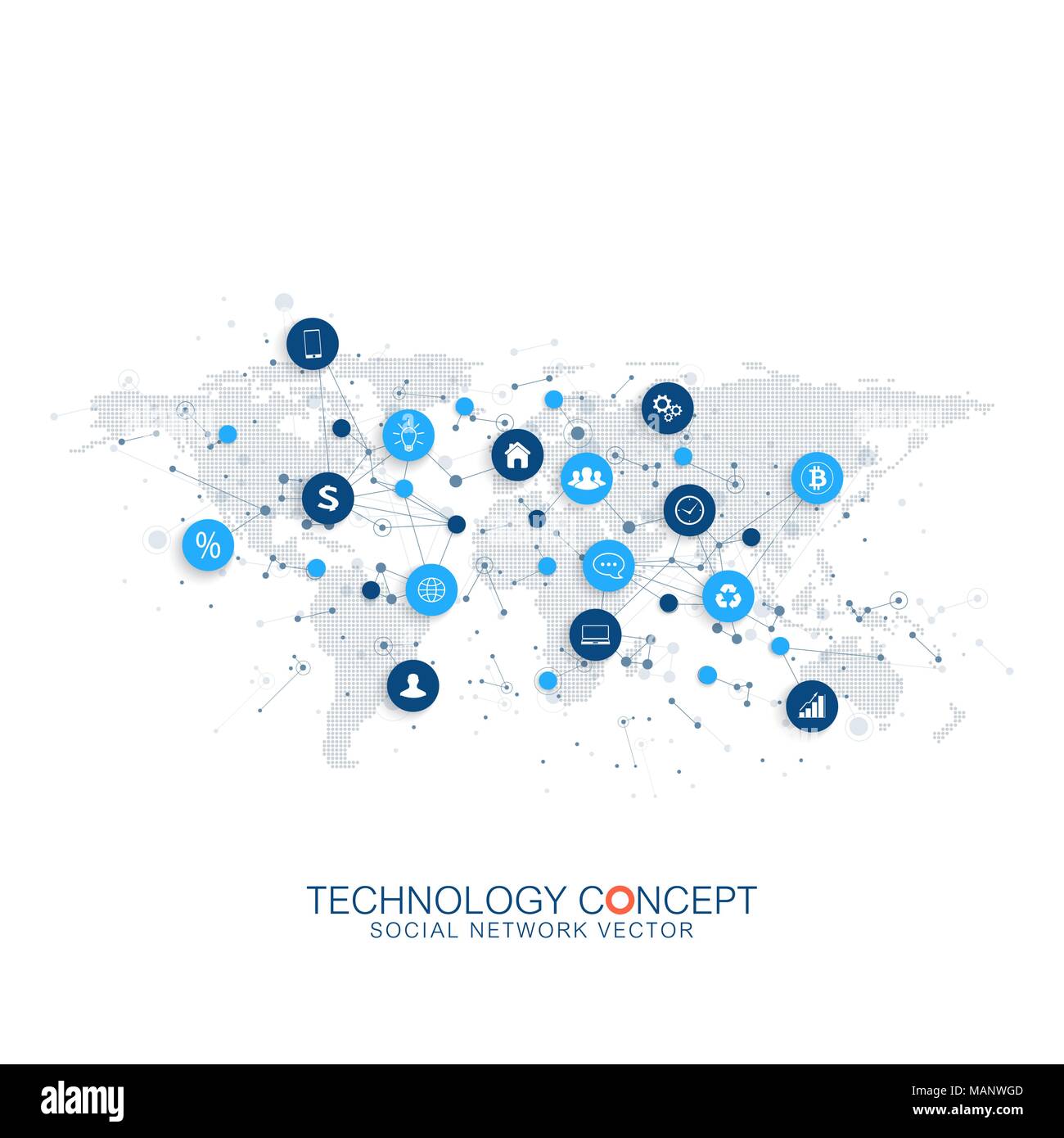 $ %

TECHNOLOGY CONCEPT
SOCIAL NETWORK VECTOR

alamy
MANWGD
www.alamy.com