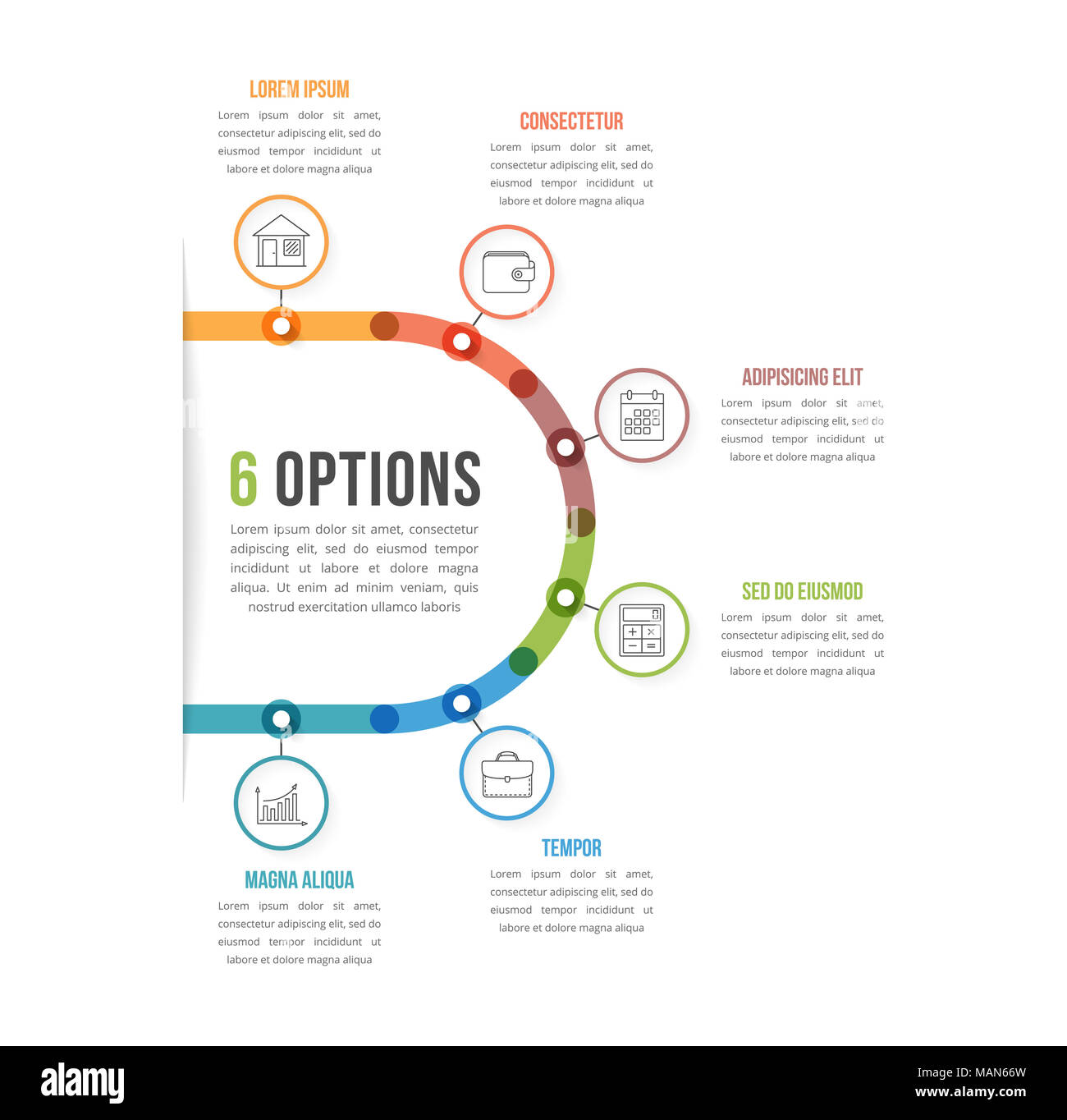 LOREM IPSUM
Lorem ipsum dolor sit amet, consectetur adipiscing elit, sed do eiusmod tempor incididunt ut labore et dolore magna aliqua

CONSECTETUR
Lorem ipsum dolor sit amet, consectetur adipiscing elit, sed do eiusmod tempor incididunt ut labore et dolore magna aliqua

ADIPISICING ELIT
Lorem ipsum dolor sit amet, consectetur adipiscing elit, sed do eiusmod tempor incididunt ut labore et dolore magna aliqua

6 OPTIONS
Lorem ipsum dolor sit amet, consectetur adipiscing elit, sed do eiusmod tempor incididunt ut labore et dolore magna aliqua. Ut enim ad minim veniam, quis nostrud exercitation ullamco laboris

SED DO EIUSMOD
Lorem ipsum dolor sit amet, consectetur adipiscing elit, sed do eiusmod tempor incididunt ut labore et dolore magna aliqua

TEMPOR
Lorem ipsum dolor sit amet, consectetur adipiscing elit, sed do eiusmod tempor incididunt ut labore et dolore magna aliqua

MAGNA ALIQUA
Lorem ipsum dolor sit amet, consectetur adipiscing elit, sed do eiusmod tempor incididunt ut labore et dolore magna aliqua

alamy
Image ID: MAN66W
www.alamy.com