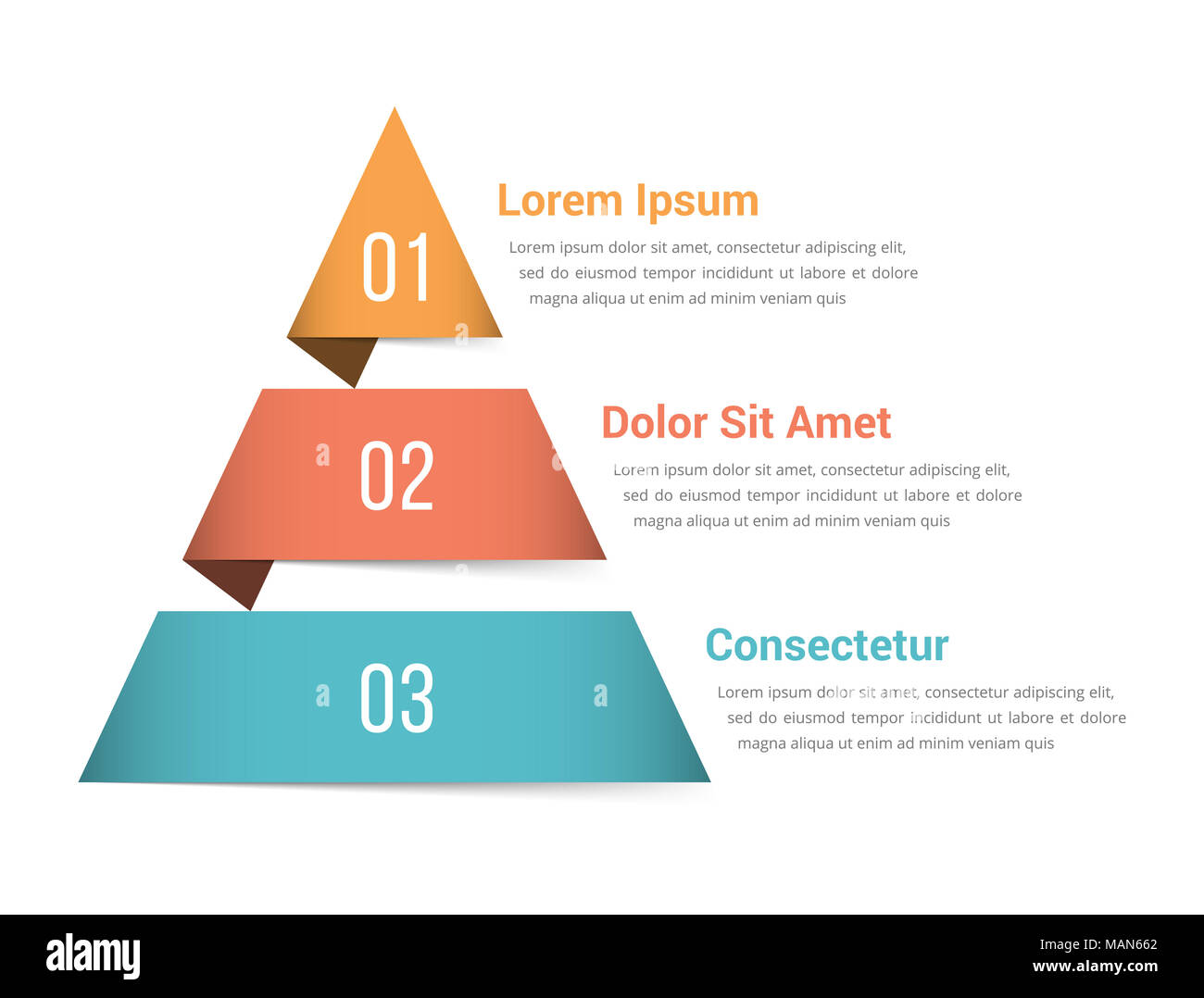 01

Lorem Ipsum

Lorem ipsum dolor sit amet, consectetur adipiscing elit, sed do eiusmod tempor incididunt ut labore et dolore magna aliqua ut enim ad minim veniam quis

02

Dolor Sit Amet

Lorem ipsum dolor sit amet, consectetur adipiscing elit, sed do eiusmod tempor incididunt ut labore et dolore magna aliqua ut enim ad minim veniam quis

03

Consectetur

Lorem ipsum dolor sit amet, consectetur adipiscing elit, sed do eiusmod tempor incididunt ut labore et dolore magna aliqua ut enim ad minim veniam quis

alamy

Image ID: MAN662
www.alamy.com