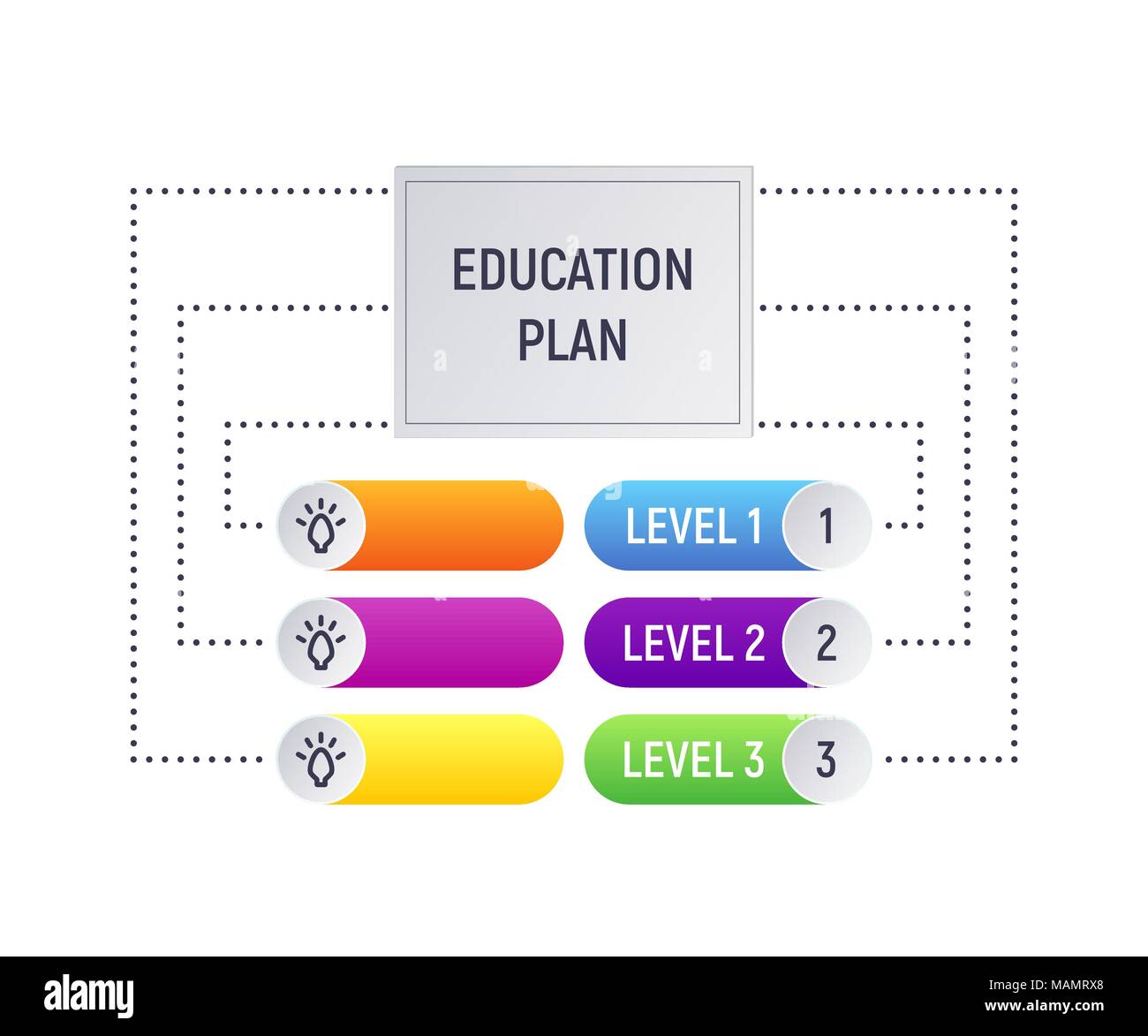 EDUCATION PLAN

LEVEL 1 1

LEVEL 2 2

LEVEL 3 3

alamy

Image ID: MAMRX8
www.alamy.com