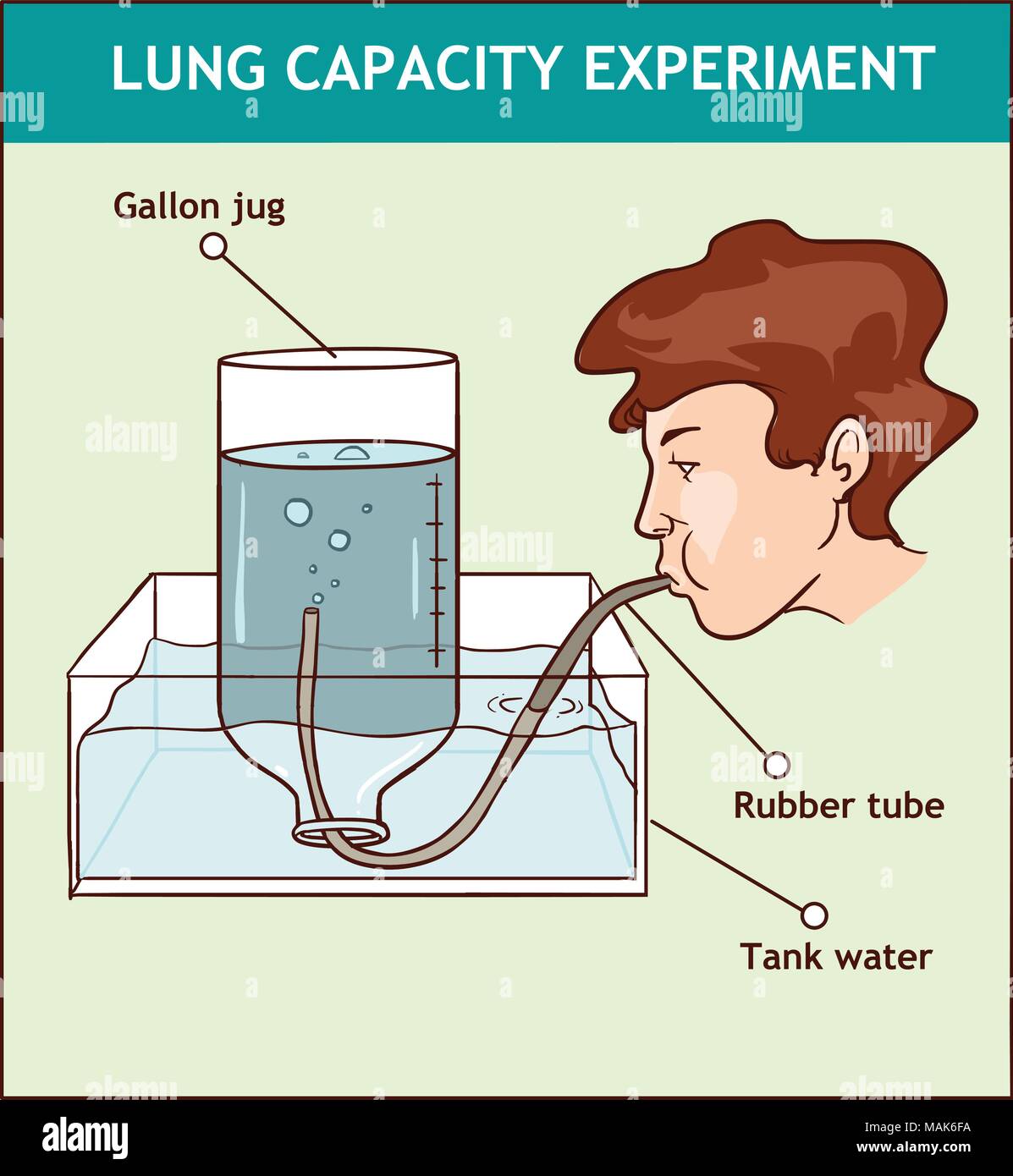 LUNG CAPACITY EXPERIMENT

Gallon jug

Rubber tube

Tank water

alamy

MAK6FA

www.alamy.com