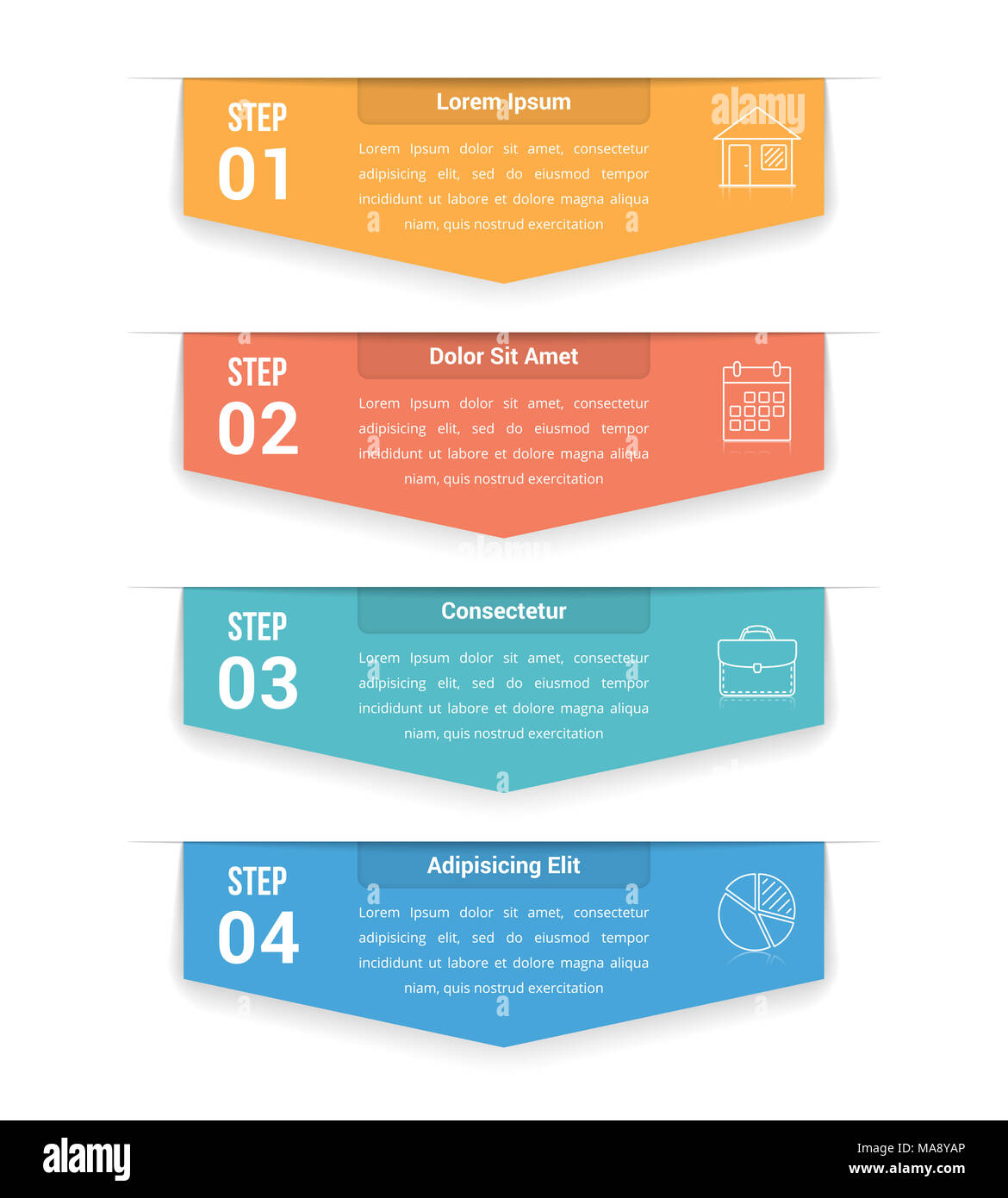 STEP
01

Lorem Ipsum

Lorem Ipsum dolor sit amet, consectetur adipisicing elit, sed do eiusmod tempor incididunt ut labore et dolore magna aliqua niam, quis nostrud exercitation

alamy

STEP
02

Dolor Sit Amet

Lorem Ipsum dolor sit amet, consectetur adipisicing elit, sed do eiusmod tempor incididunt ut labore et dolore magna aliqua niam, quis nostrud exercitation

STEP
03

Consectetur

Lorem Ipsum dolor sit amet, consectetur adipisicing elit, sed do eiusmod tempor incididunt ut labore et dolore magna aliqua niam, quis nostrud exercitation

STEP
04

Adipisicing Elit

Lorem Ipsum dolor sit amet, consectetur adipisicing elit, sed do eiusmod tempor incididunt ut labore et dolore magna aliqua niam, quis nostrud exercitation

alamy

Image ID: MA8YAP
www.alamy.com