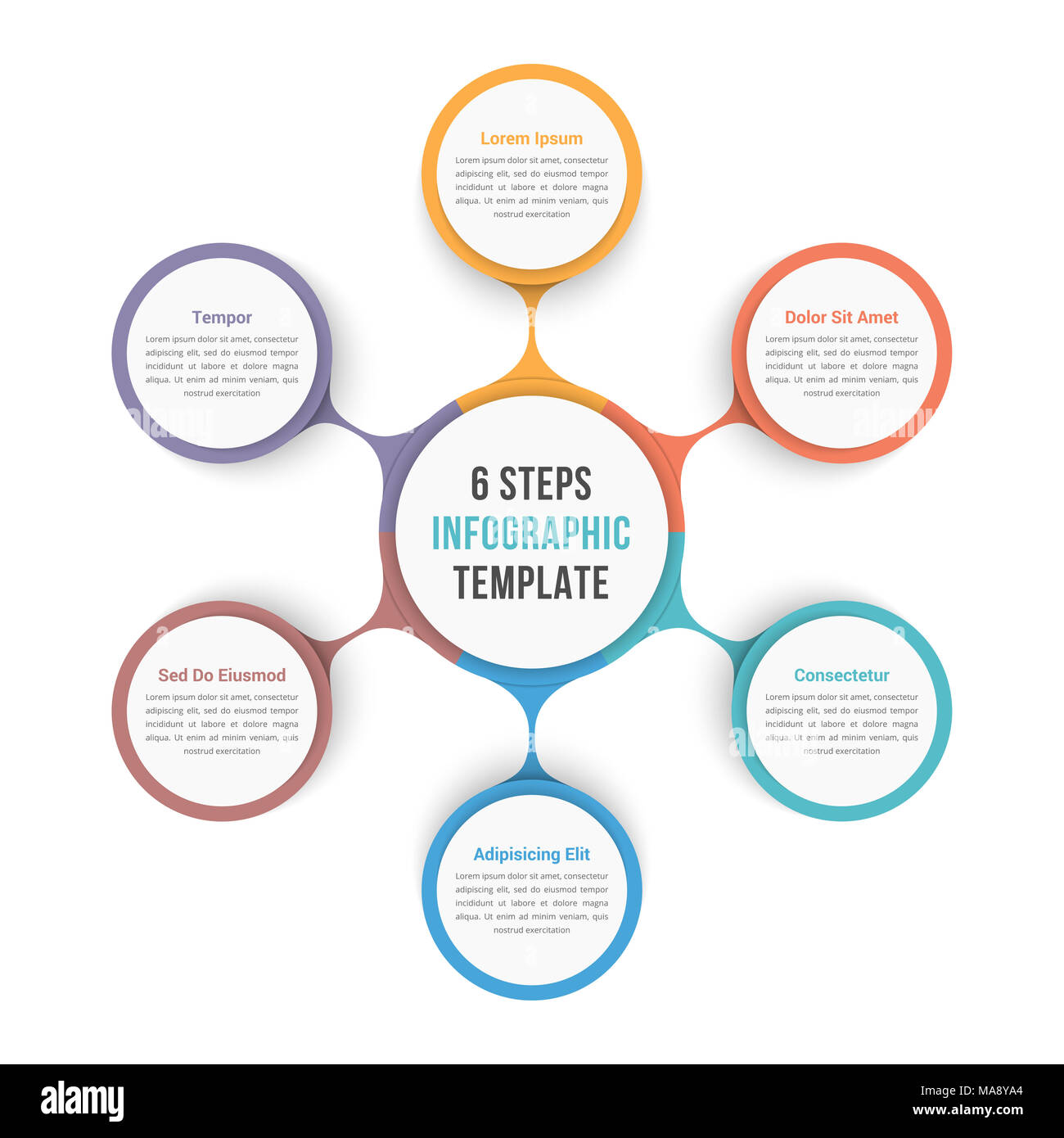 Lorem Ipsum

Lorem ipsum dolor sit amet, consectetur adipiscing elit, sed do eiusmod tempor incididunt ut labore et dolore magna aliqua. Ut enim ad minim veniam, quis nostrud exercitation

Tempor

Lorem ipsum dolor sit amet, consectetur adipiscing elit, sed do eiusmod tempor incididunt ut labore et dolore magna aliqua. Ut enim ad minim veniam, quis nostrud exercitation

Dolor Sit Amet

Lorem ipsum dolor sit amet, consectetur adipiscing elit, sed do eiusmod tempor incididunt ut labore et dolore magna aliqua. Ut enim ad minim veniam, quis nostrud exercitation

6 STEPS
INFOGRAPHIC
TEMPLATE

Sed Do Eiusmod

Lorem ipsum dolor sit amet, consectetur adipiscing elit, sed do eiusmod tempor incididunt ut labore et dolore magna aliqua. Ut enim ad minim veniam, quis nostrud exercitation

Consectetur

Lorem ipsum dolor sit amet, consectetur adipiscing elit, sed do eiusmod tempor incididunt ut labore et dolore magna aliqua. Ut enim ad minim veniam, quis nostrud exercitation

Adipisicing Elit

Lorem ipsum dolor sit amet, consectetur adipiscing elit, sed do eiusmod tempor incididunt ut labore et dolore magna aliqua. Ut enim ad minim veniam, quis nostrud exercitation

alamy

Image ID: MA8YA4
www.alamy.com