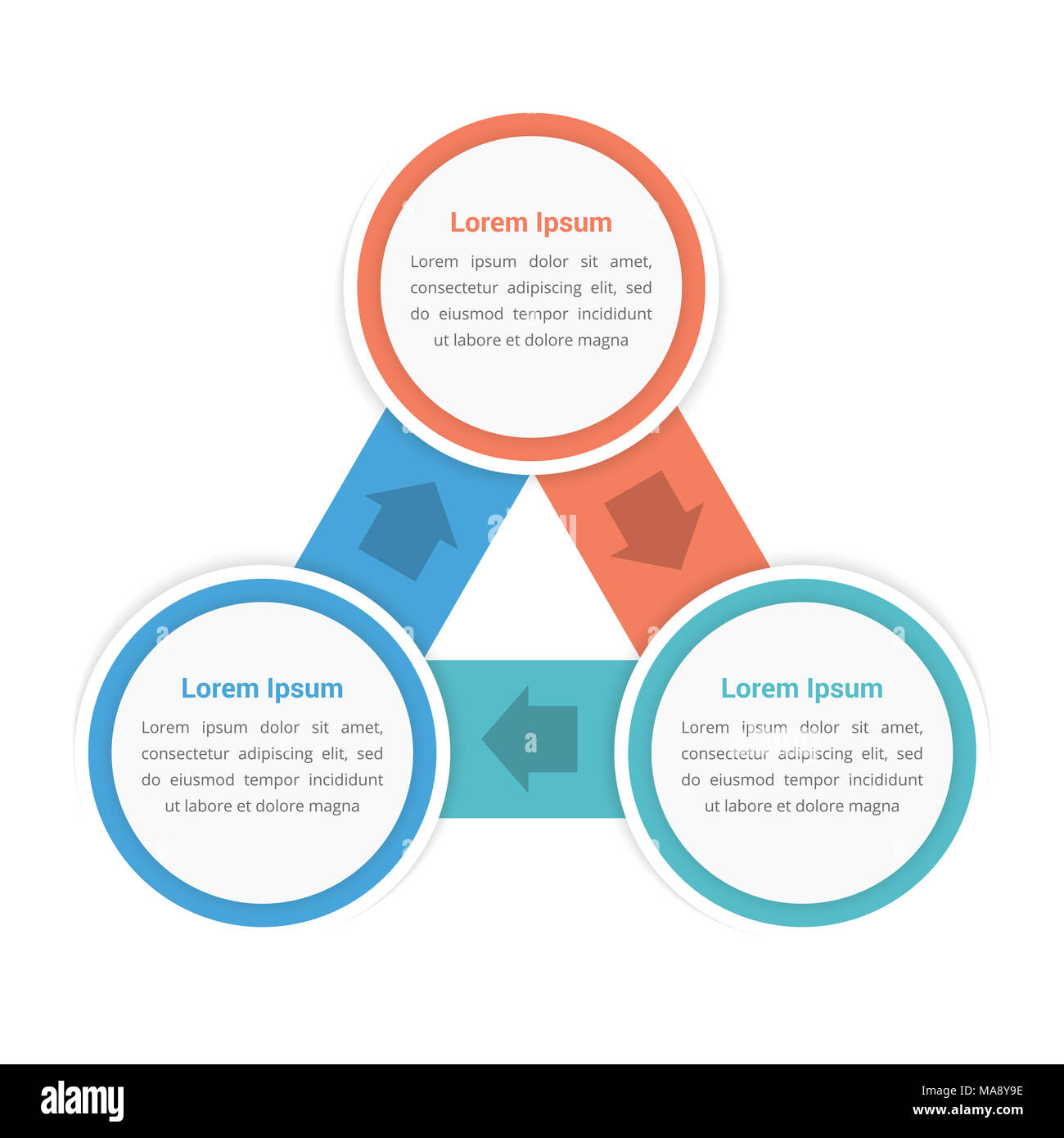 Lorem Ipsum

Lorem ipsum dolor sit amet, consectetur adipiscing elit, sed do eiusmod tempor incididunt ut labore et dolore magna

Lorem Ipsum

Lorem ipsum dolor sit amet, consectetur adipiscing elit, sed do eiusmod tempor incididunt ut labore et dolore magna

Lorem Ipsum

Lorem ipsum dolor sit amet, consectetur adipiscing elit, sed do eiusmod tempor incididunt ut labore et dolore magna

alamy

Image ID: MA8Y9E
www.alamy.com