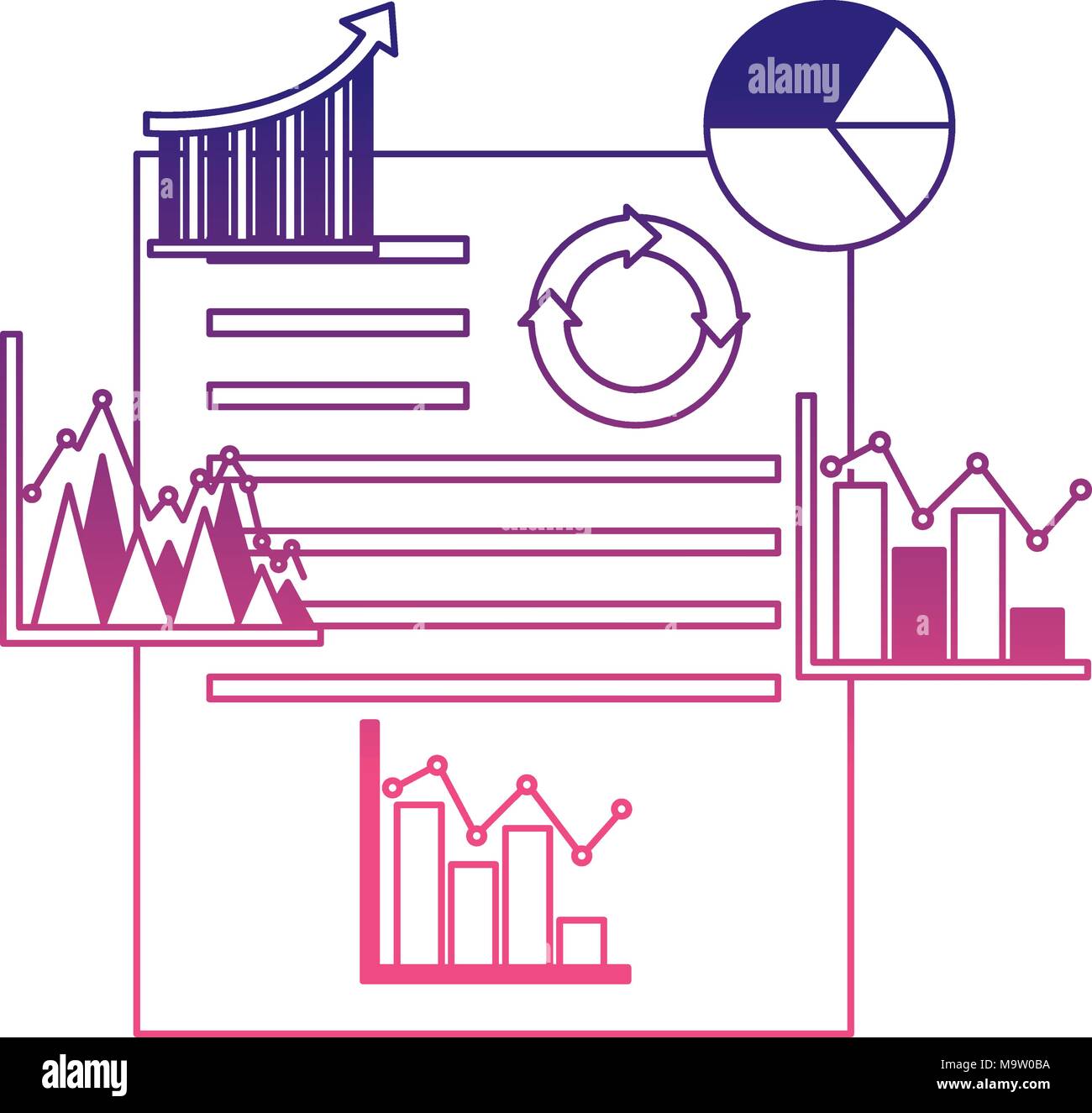 alamy

alamy

M9W0BA

www.alamy.com