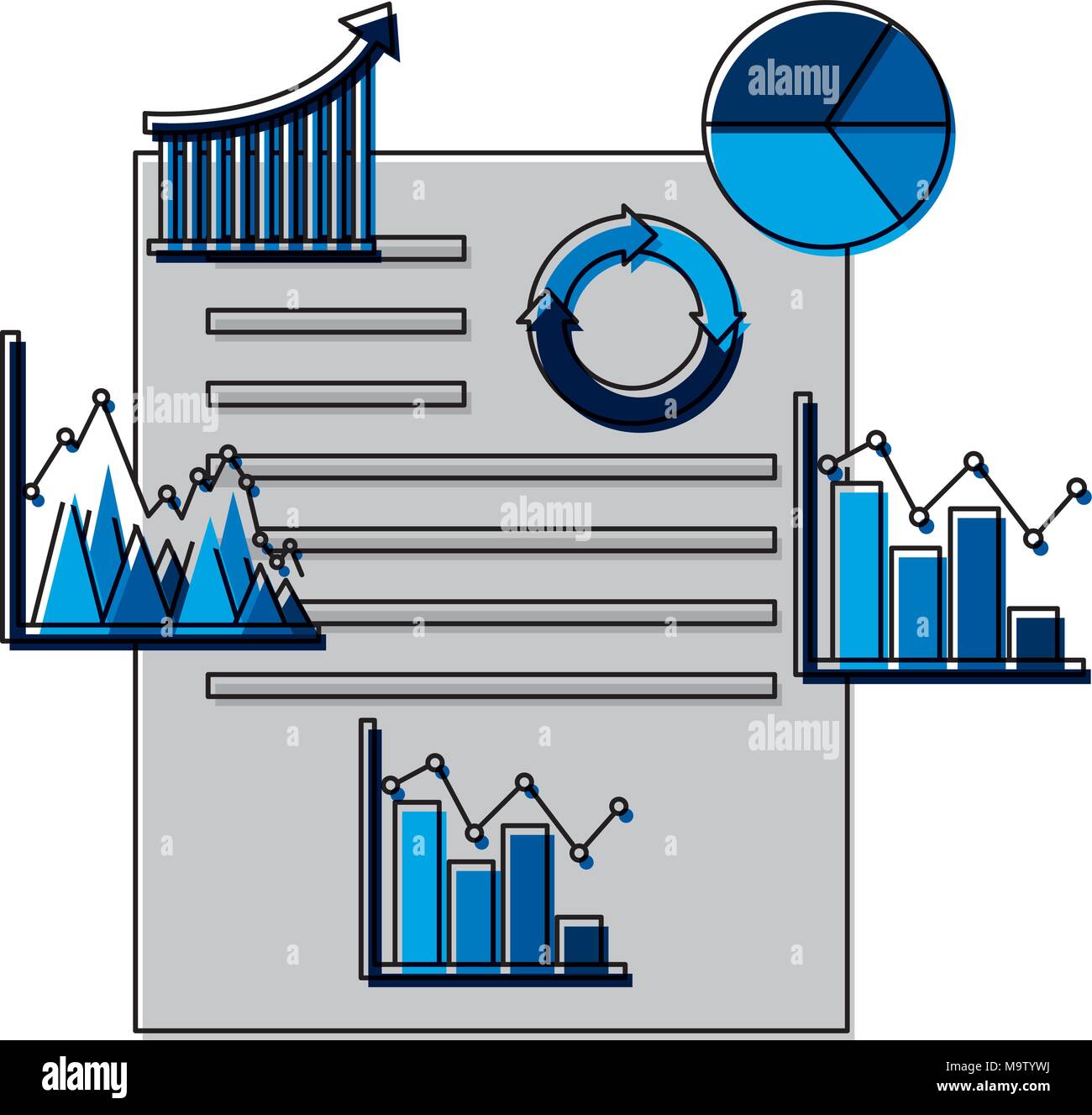 alamy
alamy
alamy
alamy

alamy
M9TYWJ
www.alamy.com