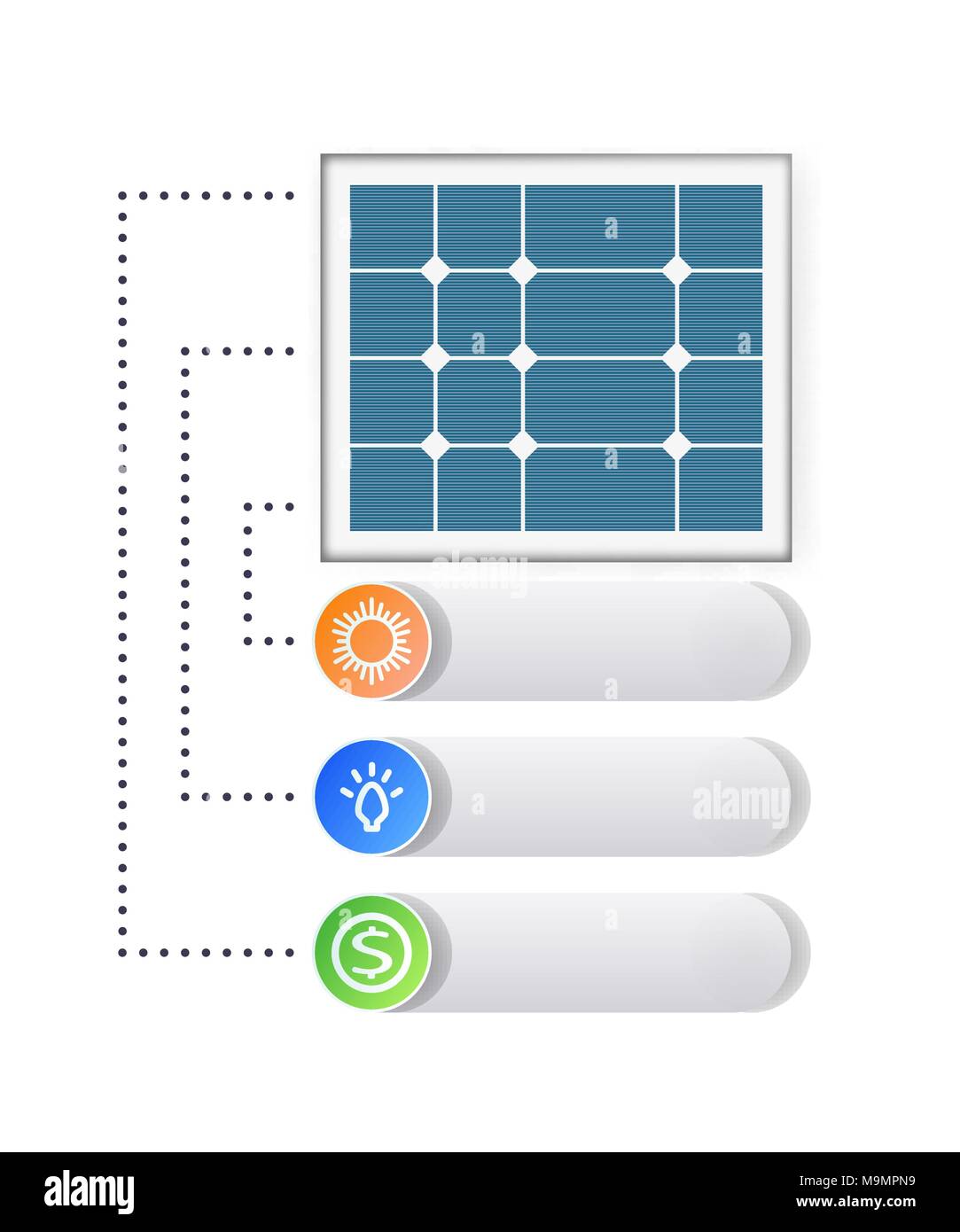 alamy
alamy
$

alamy
M9MPN9
www.alamy.com