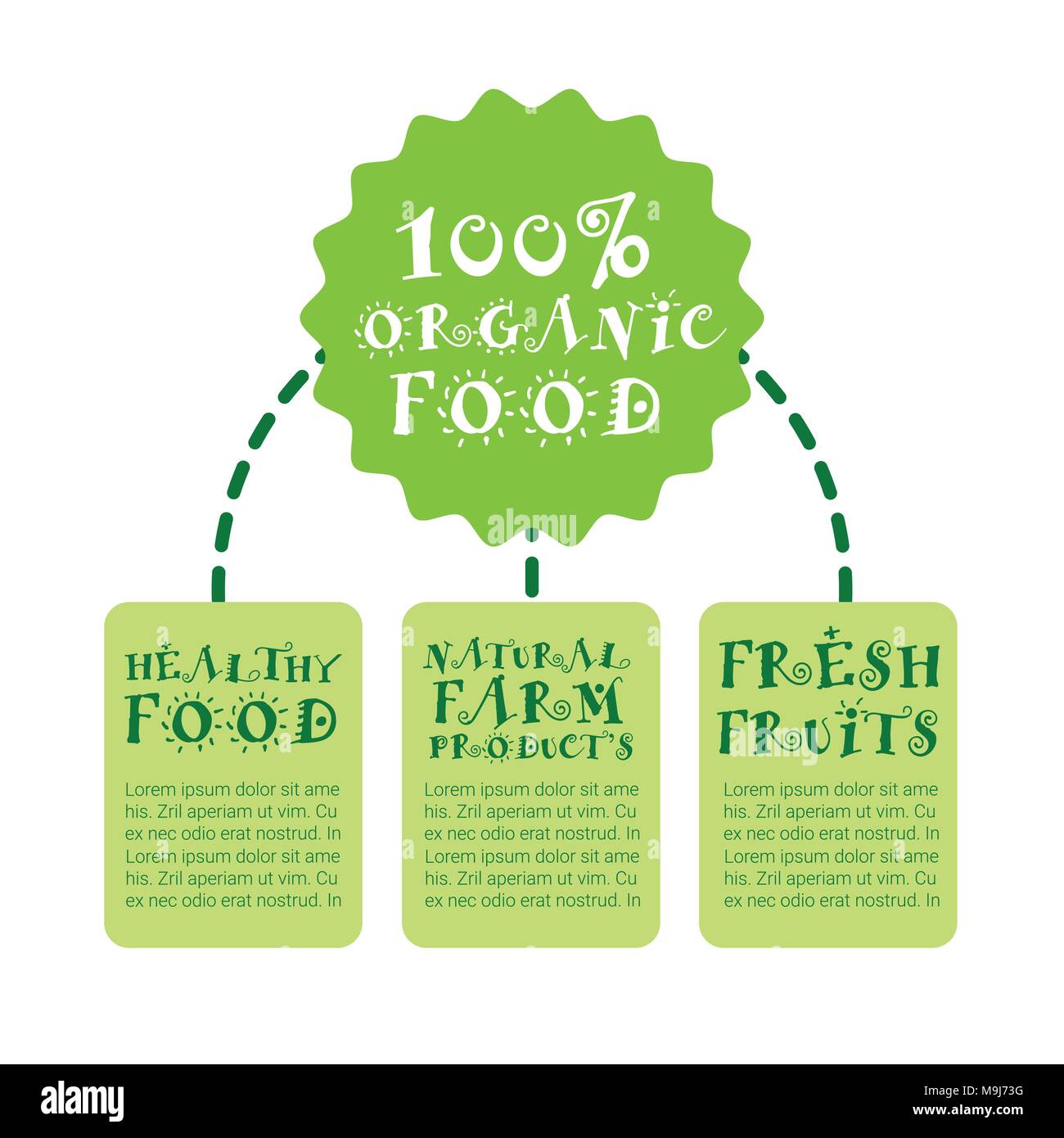 100% ORGANIC FOOD

alamy

HEALTHY FOOD

Lorem ipsum dolor sit ame his. Zril aperiam ut vim. Cu ex nec odio erat nostrud. In Lorem ipsum dolor sit ame his. Zril aperiam ut vim. Cu ex nec odio erat nostrud. In

NATURAL FARM PRODUCT'S

Lorem ipsum dolor sit ame his. Zril aperiam ut vim. Cu ex nec odio erat nostrud. In Lorem ipsum dolor sit ame his. Zril aperiam ut vim. Cu ex nec odio erat nostrud. In

FRESH FRUITS

Lorem ipsum dolor sit ame his. Zril aperiam ut vim. Cu ex nec odio erat nostrud. In Lorem ipsum dolor sit ame his. Zril aperiam ut vim. Cu ex nec odio erat nostrud. In

alamy

Image ID: M9J73G
www.alamy.com