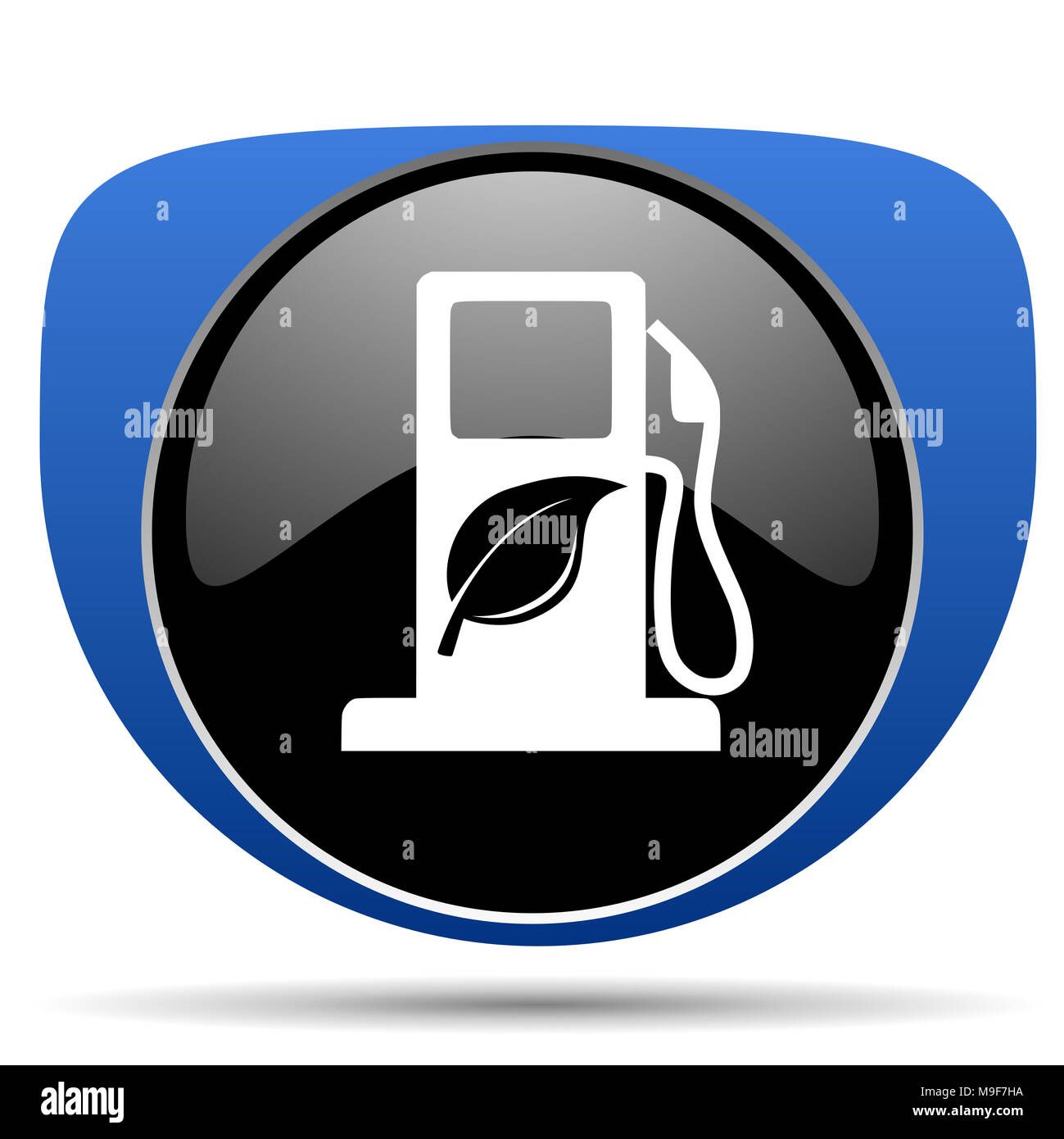 alamy
alamy
alamy
alamy

alamy
M9F7HA
www.alamy.com