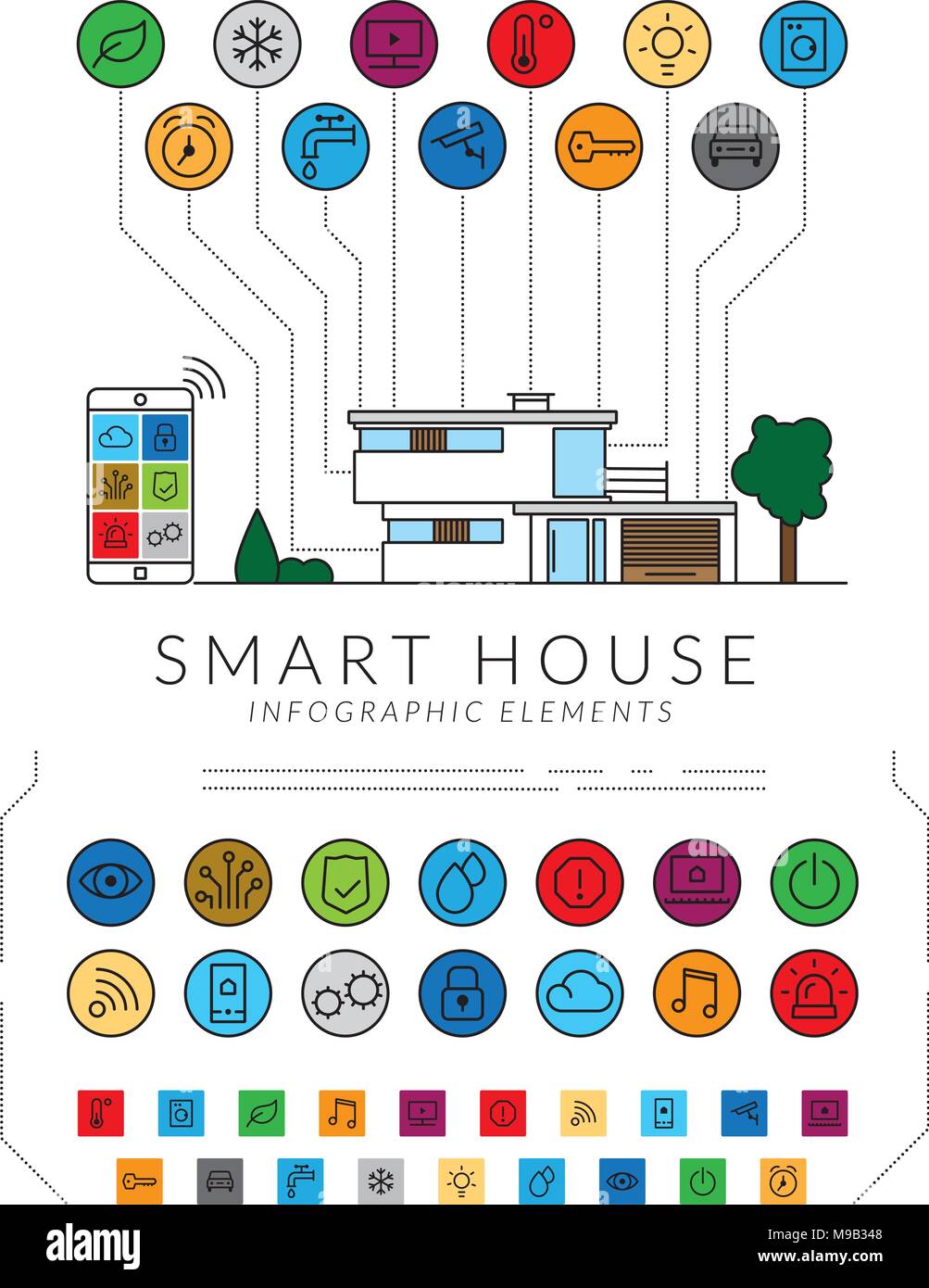 SMART HOUSE
INFOGRAPHIC ELEMENTS

alamy

Image ID: M9B348
www.alamy.com