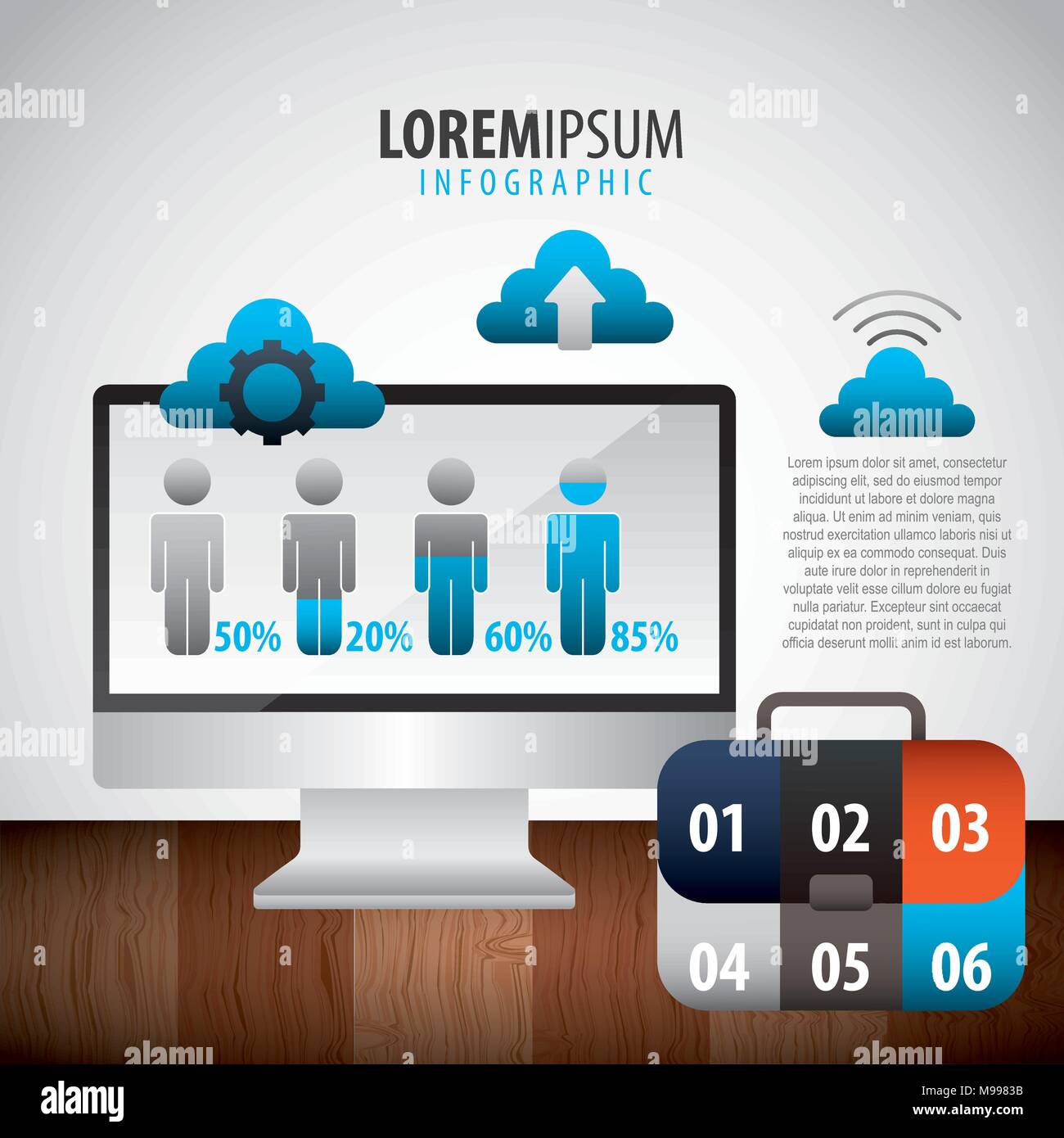 alamy

LOREMIPSUM
INFOGRAPHIC

50%
20%
60%
85%

Lorem ipsum dolor sit amet, consectetur adipiscing elit, sed do eiusmod tempor incididunt ut labore et dolore magna aliqua. Ut enim ad minim veniam, quis nostrud exercitation ullamco laboris nisi ut aliquip ex ea commodo consequat. Duis aute irure dolor in reprehenderit in voluptate velit esse cillum dolore eu fugiat nulla pariatur. Excepteur sint occaecat cupidatat non proident, sunt in culpa qui officia deserunt mollit anim id est laborum.

01
02
03
04
05
06

alamy
Image ID: M9983B
www.alamy.com