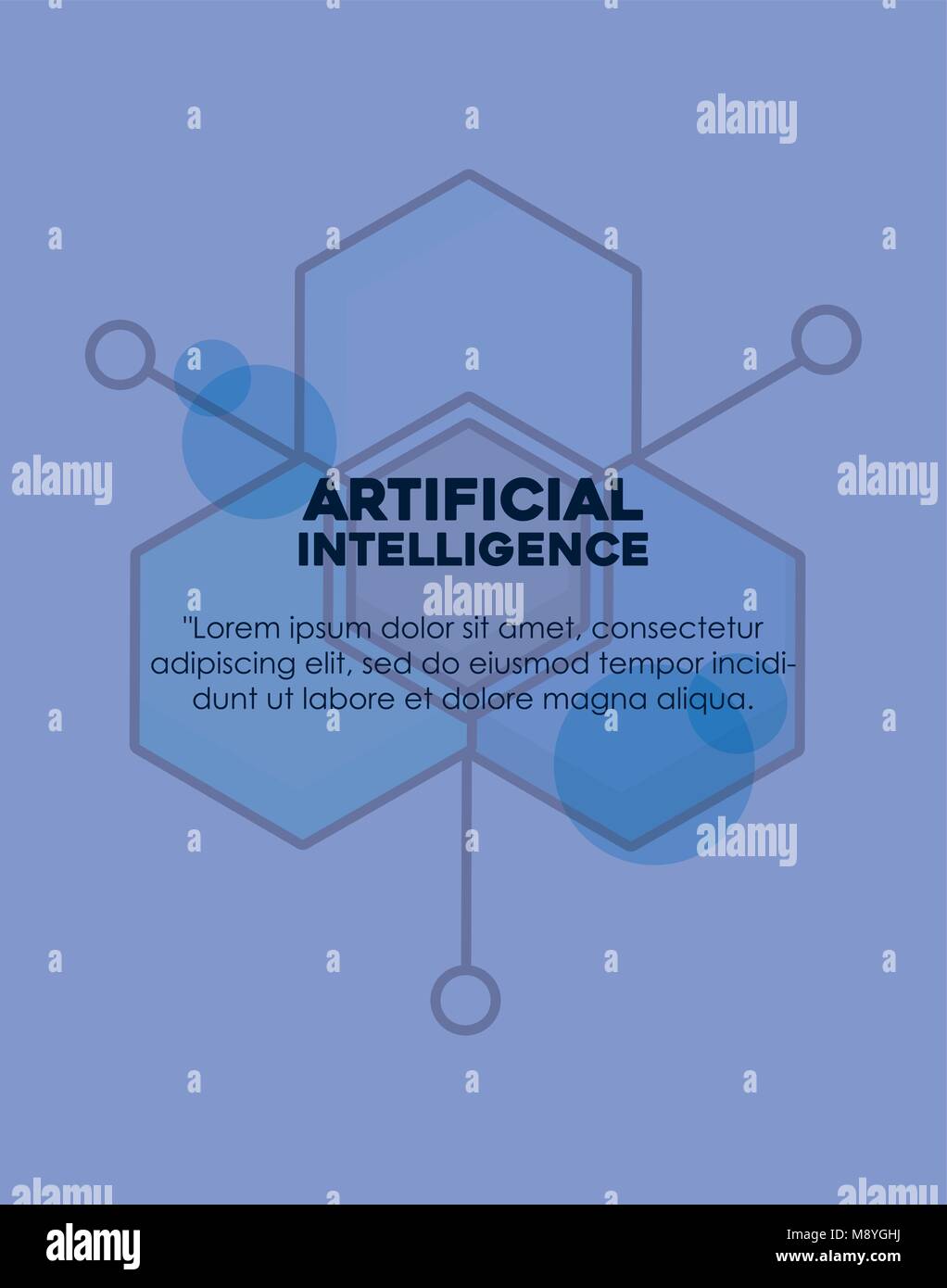 alamy

alamy

alamy

ARTIFICIAL
INTELLIGENCE

alamy

"Lorem ipsum dolor sit amet, consectetur adipiscing elit, sed do eiusmod tempor incididunt ut labore et dolore magna aliqua.

alamy

alamy

alamy

alamy

M8YGHJ

www.alamy.com