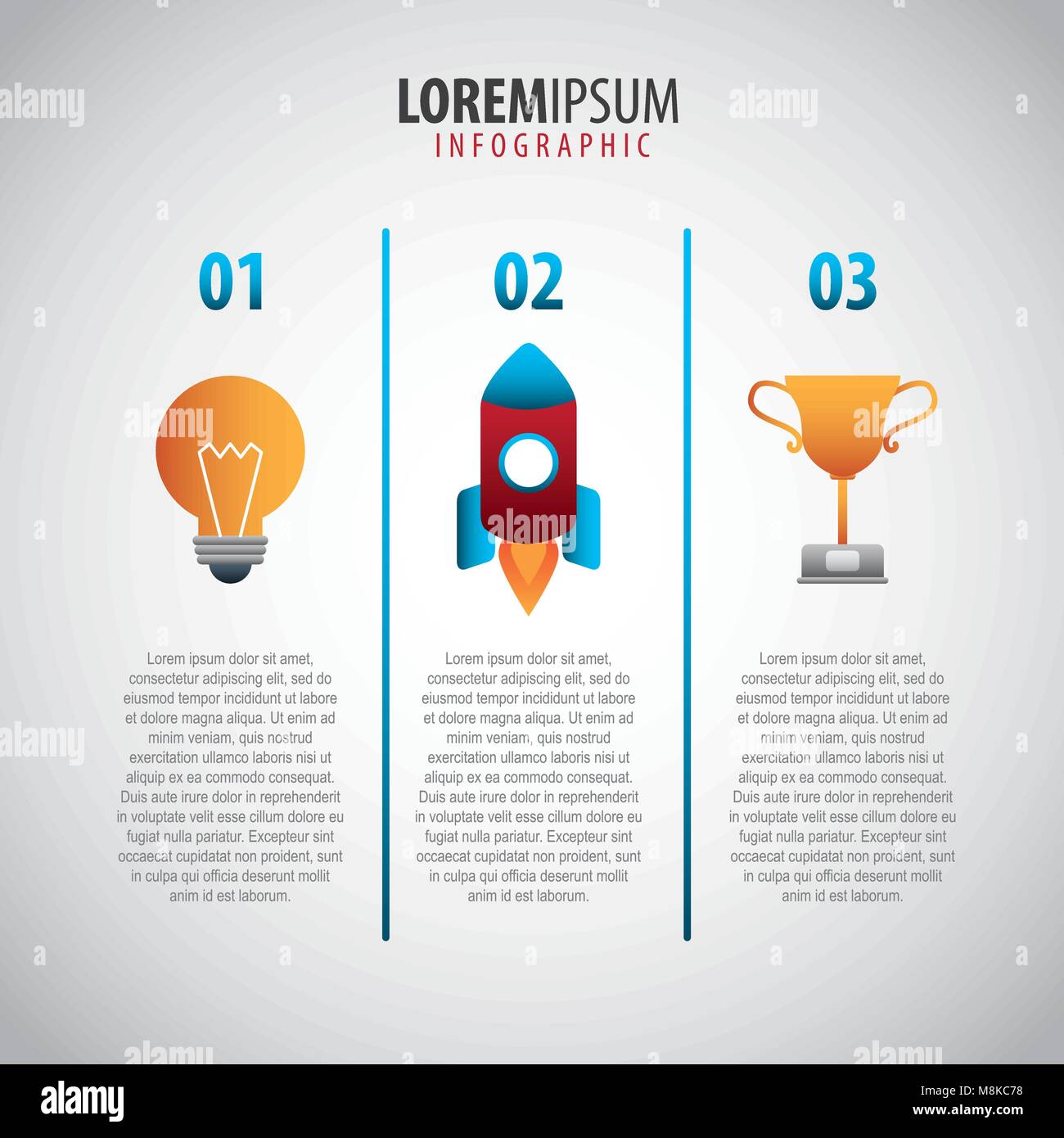 LOREMIPSUM
INFOGRAPHIC

01

Lorem ipsum dolor sit amet, consectetur adipiscing elit, sed do eiusmod tempor incididunt ut labore et dolore magna aliqua. Ut enim ad minim veniam, quis nostrud exercitation ullamco laboris nisi ut aliquip ex ea commodo consequat. Duis aute irure dolor in reprehenderit in voluptate velit esse cillum dolore eu fugiat nulla pariatur. Excepteur sint occaecat cupidatat non proident, sunt in culpa qui officia deserunt mollit anim id est laborum.

02

Lorem ipsum dolor sit amet, consectetur adipiscing elit, sed do eiusmod tempor incididunt ut labore et dolore magna aliqua. Ut enim ad minim veniam, quis nostrud exercitation ullamco laboris nisi ut aliquip ex ea commodo consequat. Duis aute irure dolor in reprehenderit in voluptate velit esse cillum dolore eu fugiat nulla pariatur. Excepteur sint occaecat cupidatat non proident, sunt in culpa qui officia deserunt mollit anim id est laborum.

03

Lorem ipsum dolor sit amet, consectetur adipiscing elit, sed do eiusmod tempor incididunt ut labore et dolore magna aliqua. Ut enim ad minim veniam, quis nostrud exercitation ullamco laboris nisi ut aliquip ex ea commodo consequat. Duis aute irure dolor in reprehenderit in voluptate velit esse cillum dolore eu fugiat nulla pariatur. Excepteur sint occaecat cupidatat non proident, sunt in culpa qui officia deserunt mollit anim id est laborum.

alamy
Image ID: M8KC78
www.alamy.com