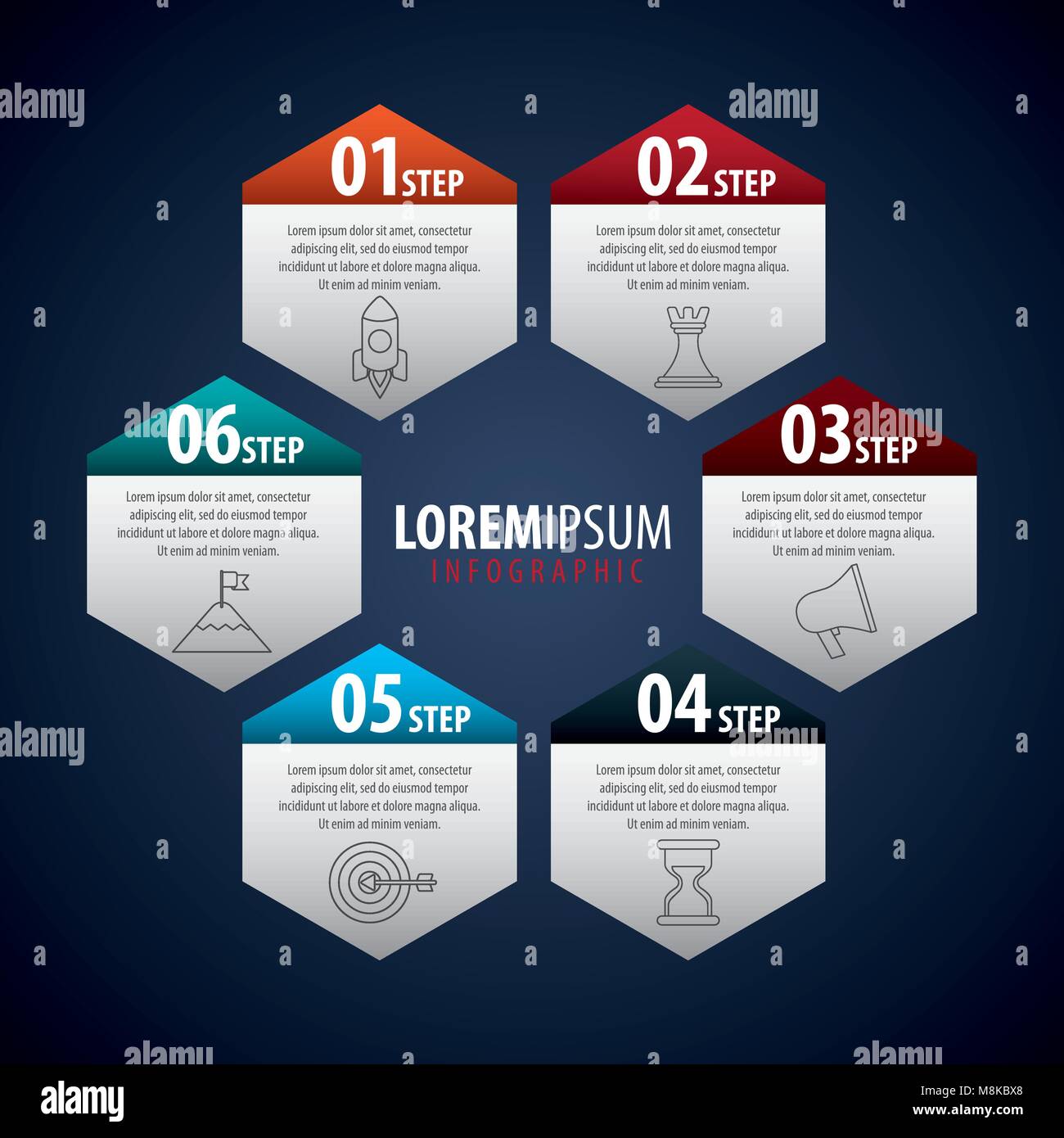 01 STEP

Lorem ipsum dolor sit amet, consectetur adipiscing elit, sed do eiusmod tempor incididunt ut labore et dolore magna aliqua. Ut enim ad minim veniam.

02 STEP

Lorem ipsum dolor sit amet, consectetur adipiscing elit, sed do eiusmod tempor incididunt ut labore et dolore magna aliqua. Ut enim ad minim veniam.

06 STEP

Lorem ipsum dolor sit amet, consectetur adipiscing elit, sed do eiusmod tempor incididunt ut labore et dolore magna aliqua. Ut enim ad minim veniam.

LOREMIPSUM
INFOGRAPHIC

03 STEP

Lorem ipsum dolor sit amet, consectetur adipiscing elit, sed do eiusmod tempor incididunt ut labore et dolore magna aliqua. Ut enim ad minim veniam.

05 STEP

Lorem ipsum dolor sit amet, consectetur adipiscing elit, sed do eiusmod tempor incididunt ut labore et dolore magna aliqua. Ut enim ad minim veniam.

04 STEP

Lorem ipsum dolor sit amet, consectetur adipiscing elit, sed do eiusmod tempor incididunt ut labore et dolore magna aliqua. Ut enim ad minim veniam.

alamy
M8KBX8
www.alamy.com