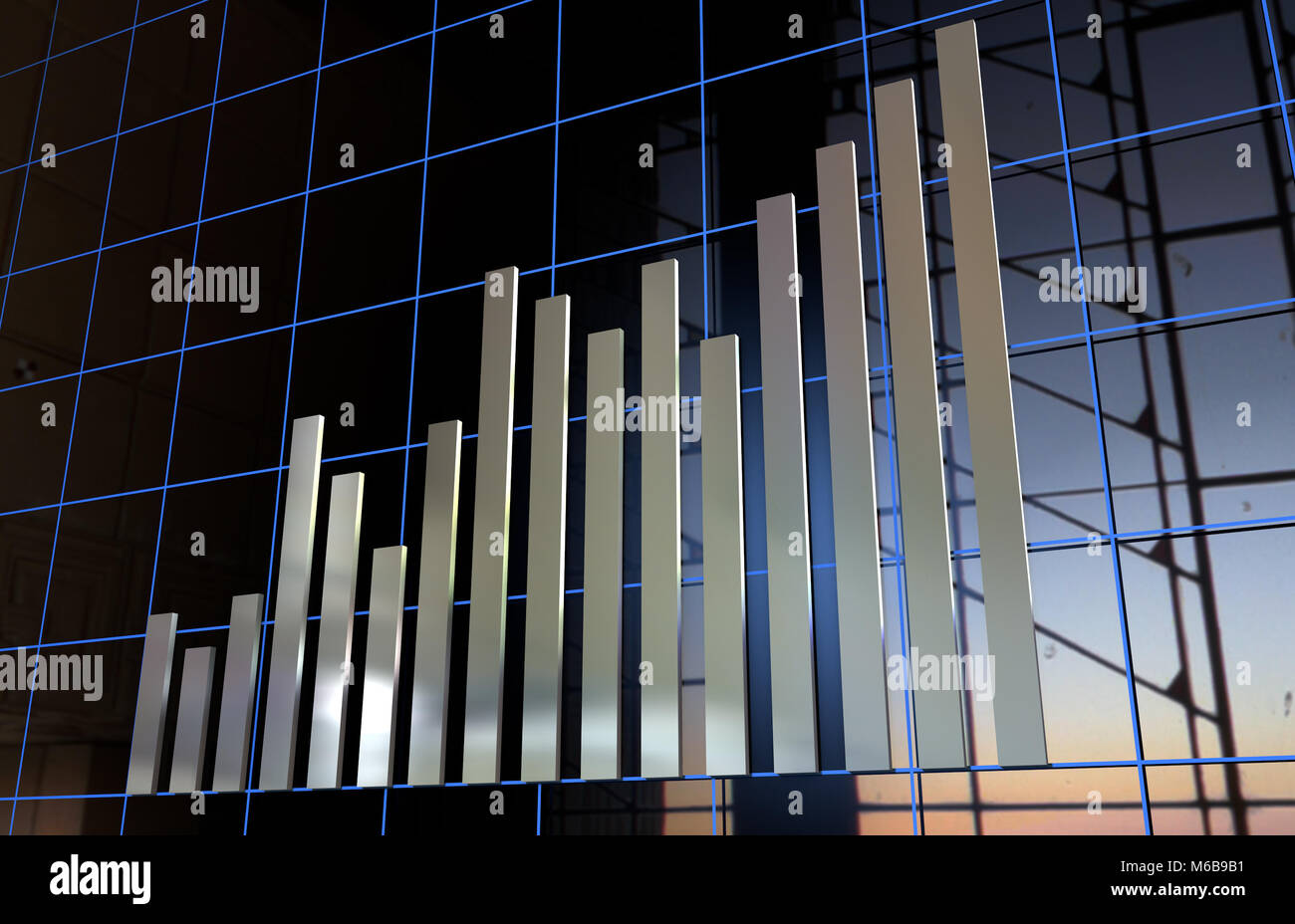 alamy

alamy

alamy

alamy

alamy

alamy

M6B9B1

www.alamy.com