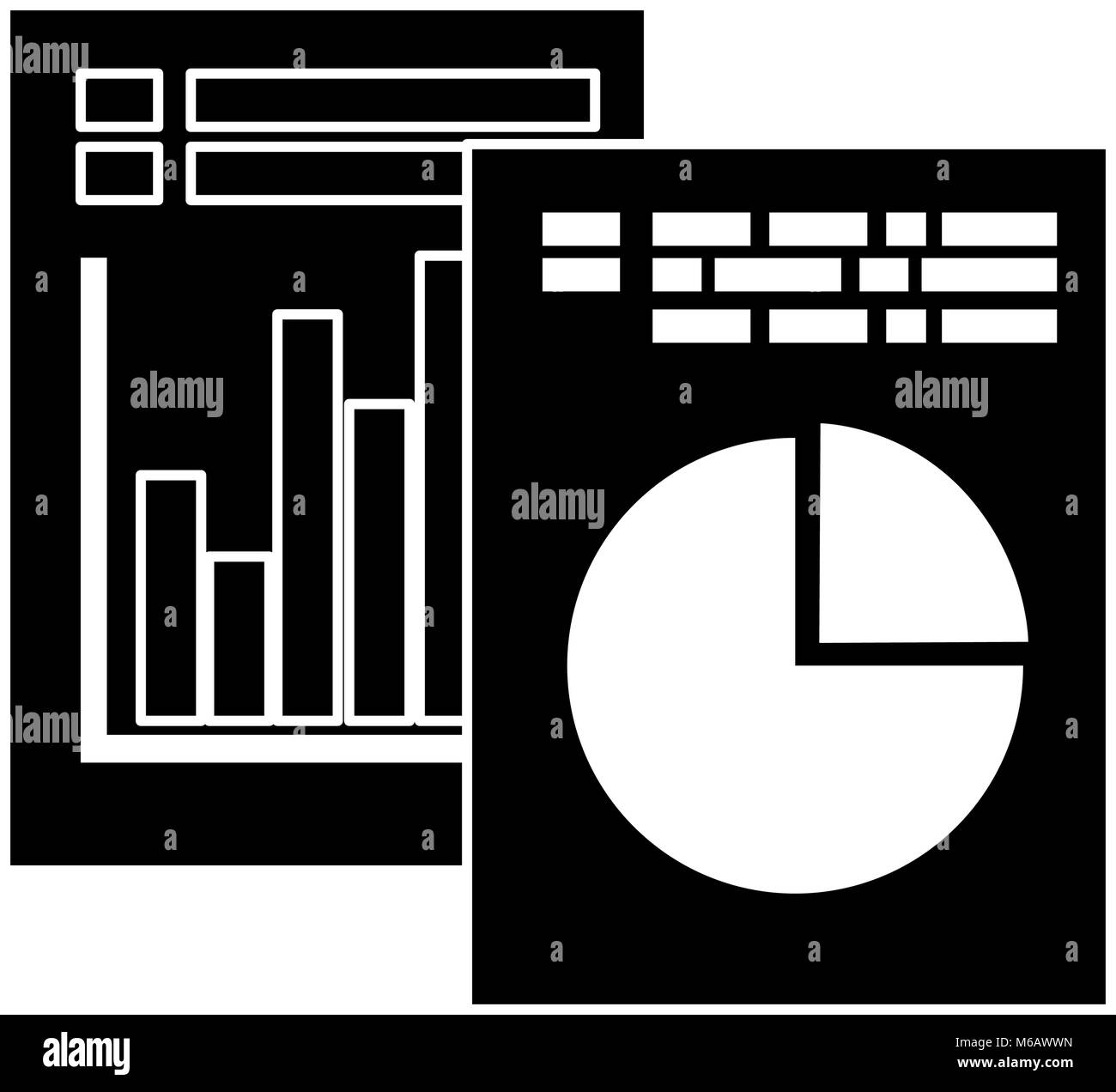 alamy
alamy
alamy
alamy
alamy
alamy
M6AWWN
www.alamy.com