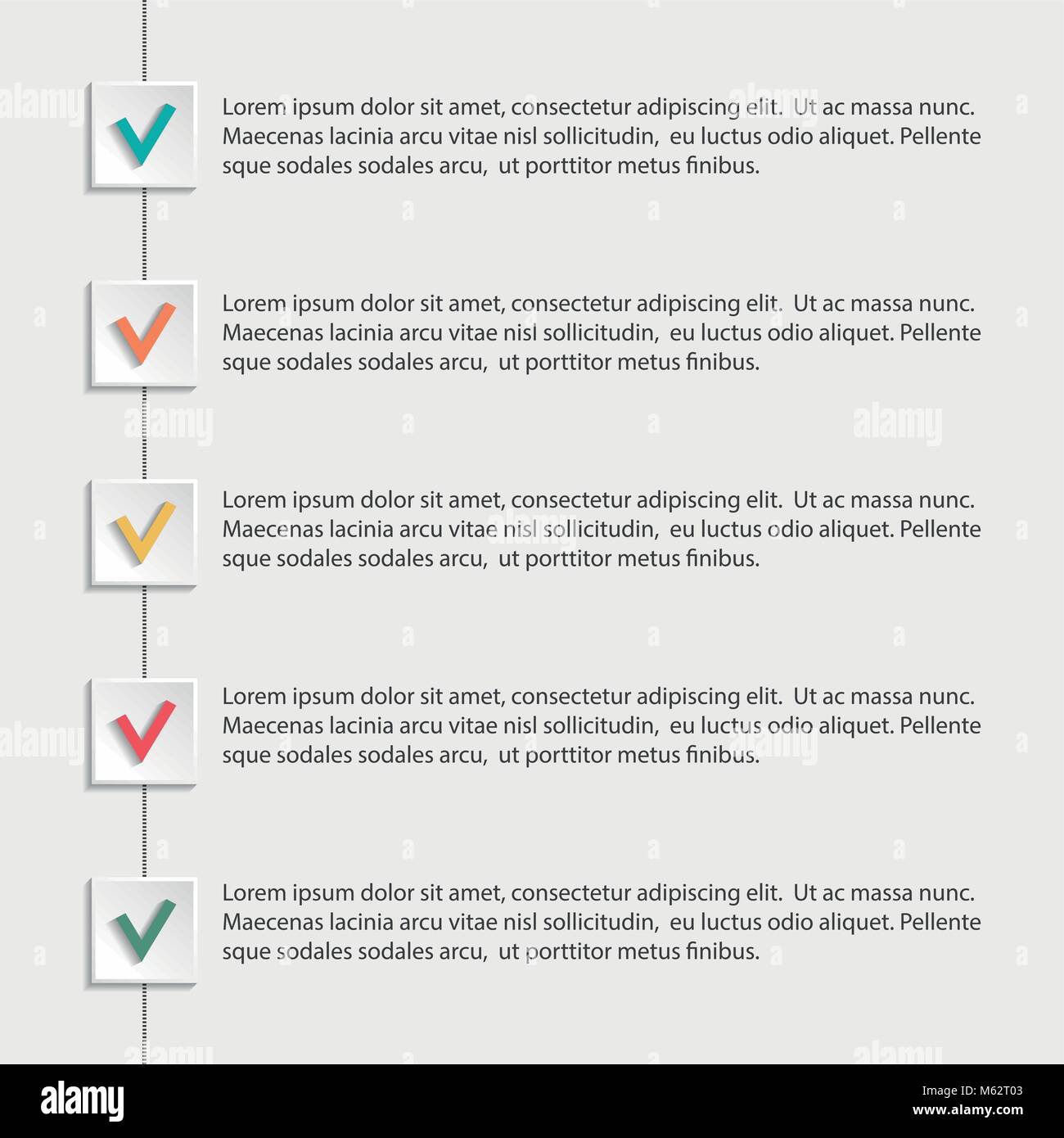 Lorem ipsum dolor sit amet, consectetur adipiscing elit. Ut ac massa nunc. Maecenas lacinia arcu vitae nisl sollicitudin, eu luctus odio aliquet. Pellente sque sodales sodales arcu, ut porttitor metus finibus.

Lorem ipsum dolor sit amet, consectetur adipiscing elit. Ut ac massa nunc. Maecenas lacinia arcu vitae nisl sollicitudin, eu luctus odio aliquet. Pellente sque sodales sodales arcu, ut porttitor metus finibus.

Lorem ipsum dolor sit amet, consectetur adipiscing elit. Ut ac massa nunc. Maecenas lacinia arcu vitae nisl sollicitudin, eu luctus odio aliquet. Pellente sque sodales sodales arcu, ut porttitor metus finibus.

Lorem ipsum dolor sit amet, consectetur adipiscing elit. Ut ac massa nunc. Maecenas lacinia arcu vitae nisl sollicitudin, eu luctus odio aliquet. Pellente sque sodales sodales arcu, ut porttitor metus finibus.

Lorem ipsum dolor sit amet, consectetur adipiscing elit. Ut ac massa nunc. Maecenas lacinia arcu vitae nisl sollicitudin, eu luctus odio aliquet. Pellente sque sodales sodales arcu, ut porttitor metus finibus.

alamy
M62T03
www.alamy.com