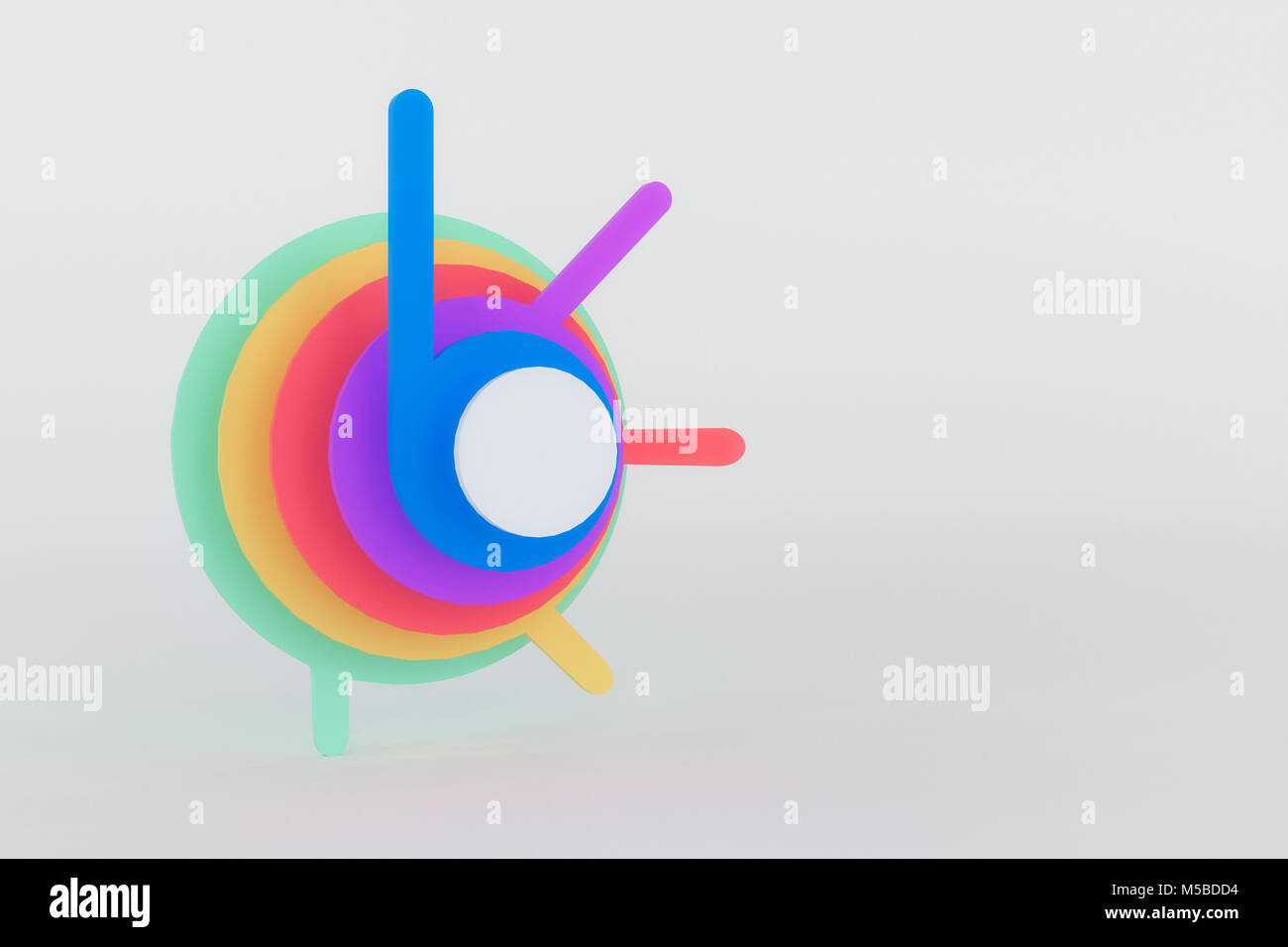 alamy
alamy
alamy
alamy
alamy
alamy
M5BDD4
www.alamy.com