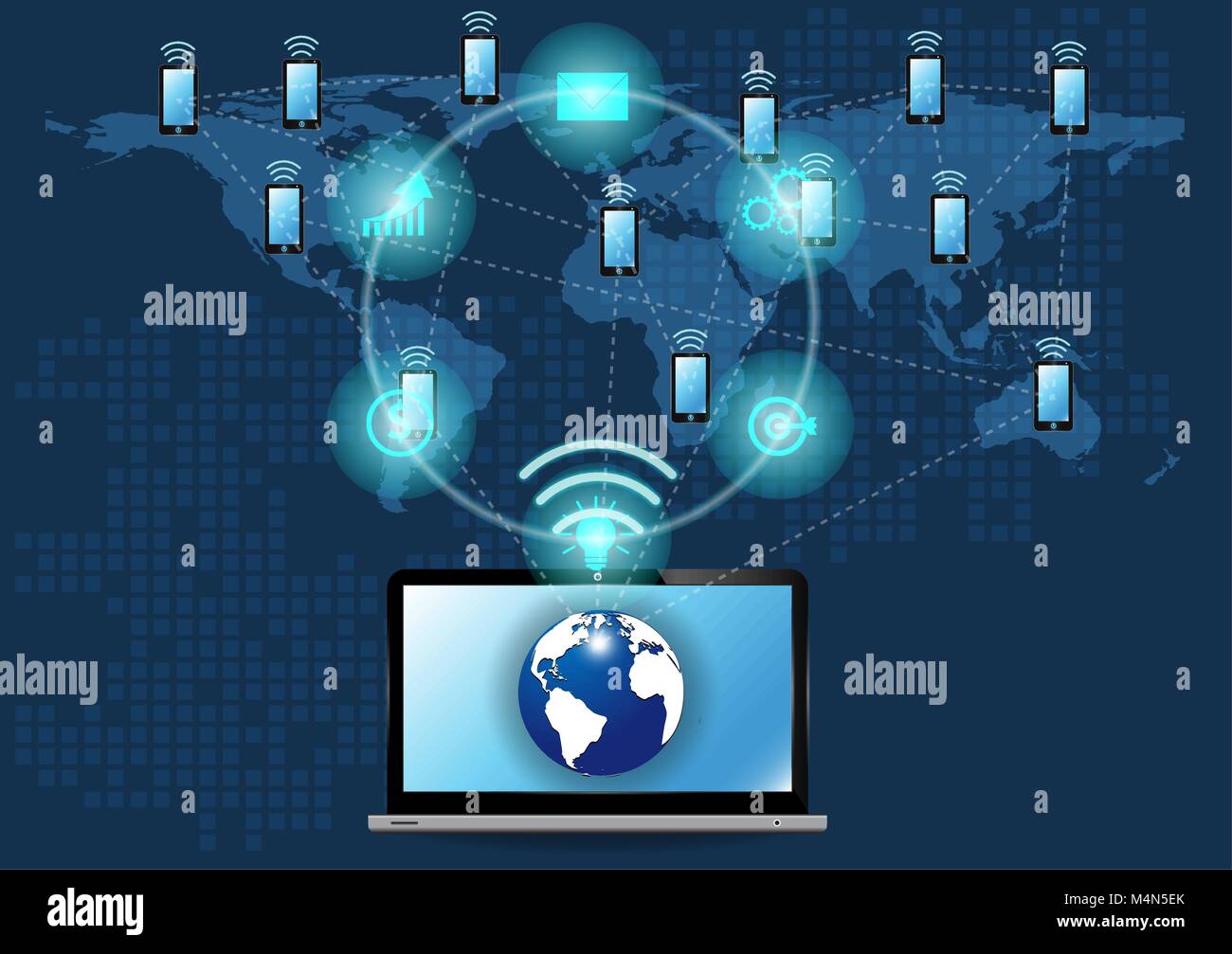 alamy
alamy
alamy
alamy
alamy

alamy
M4N5EK
www.alamy.com