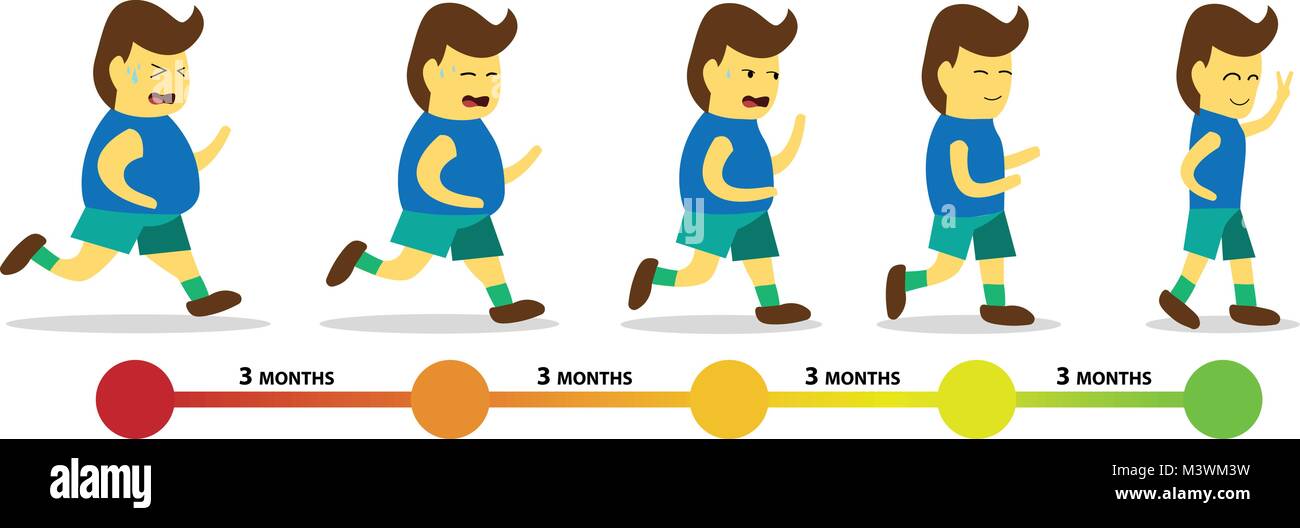 3 MONTHS
3 MONTHS
3 MONTHS
3 MONTHS

alamy

M3WM3W
www.alamy.com