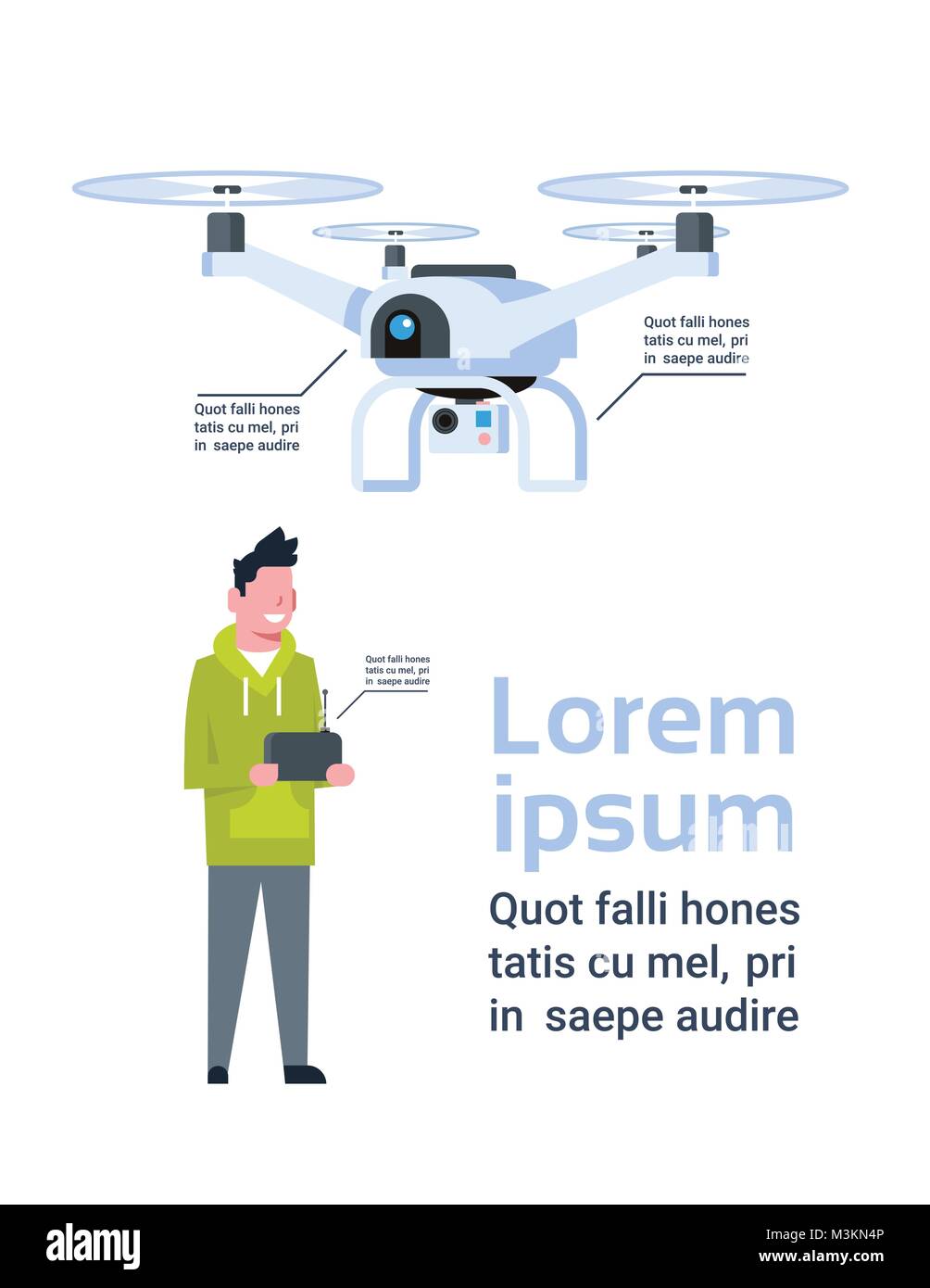 Quot falli hones tatis cu mel, pri in saepe audire

Quot falli hones tatis cu mel, pri in saepe audire

Quot falli hones tatis cu mel, pri in saepe audire

Lorem ipsum

Quot falli hones tatis cu mel, pri in saepe audire

alamy

M3KN4P

www.alamy.com