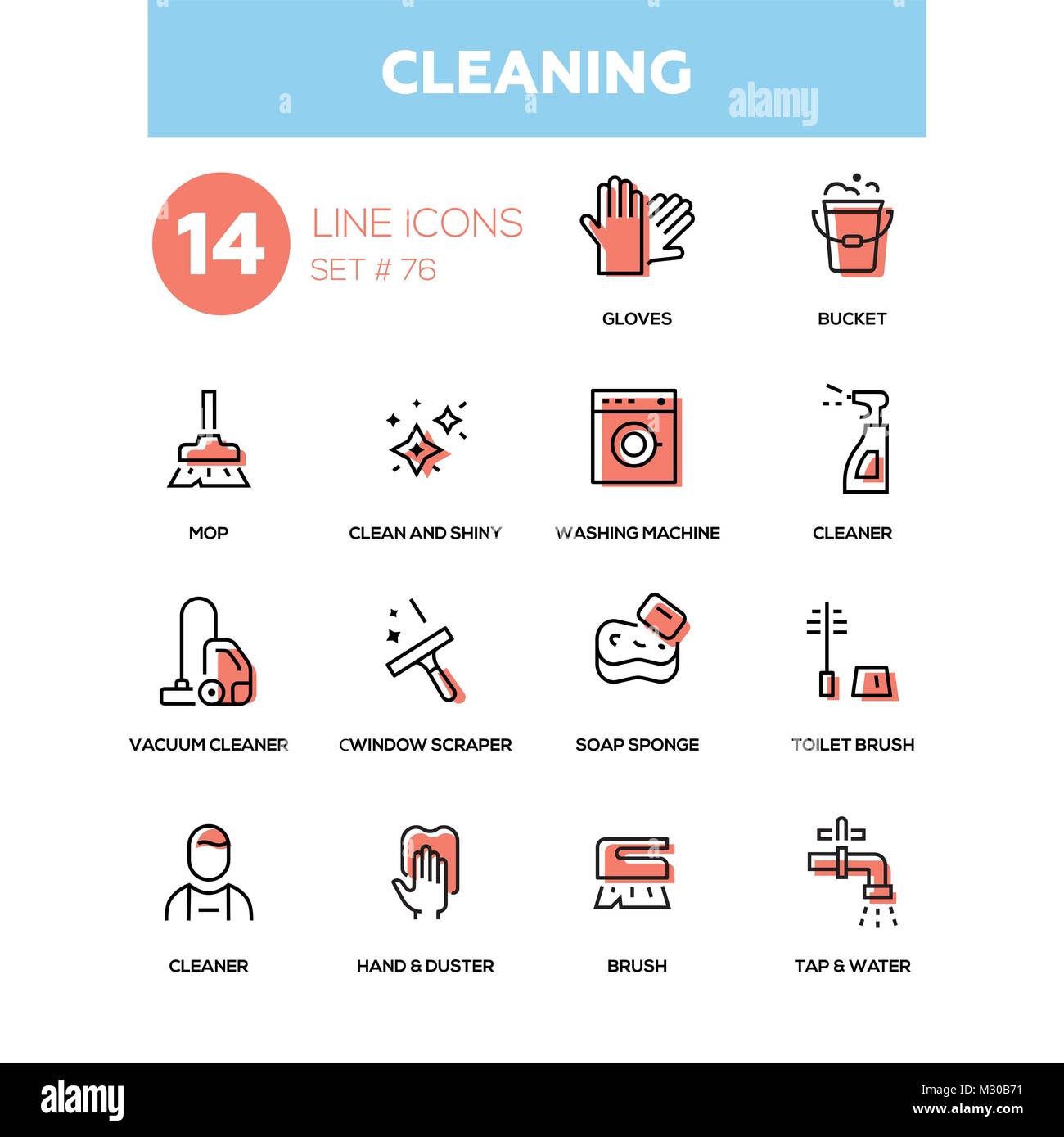 CLEANING

alamy

14

LINE ICONS
SET # 76

GLOVES

BUCKET

MOP

CLEAN AND SHINY

WASHING MACHINE

CLEANER

VACUUM CLEANER

CWINDOW SCRAPER

SOAP SPONGE

TOILET BRUSH

CLEANER

HAND & DUSTER

BRUSH

TAP & WATER

alamy

Image ID: M30B71
www.alamy.com