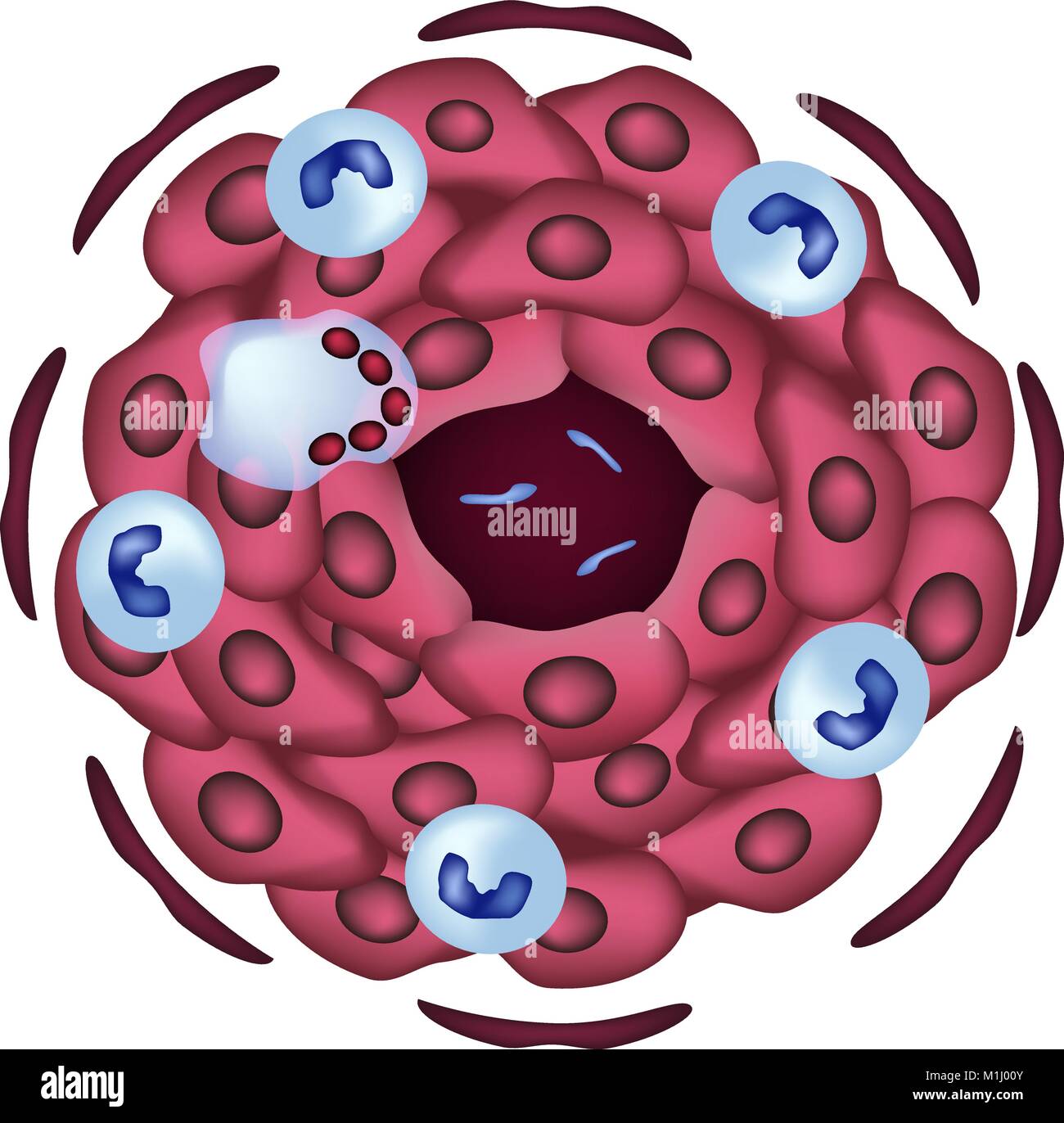 alamy
alamy
alamy
alamy

alamy

Image ID: M1J00Y
www.alamy.com