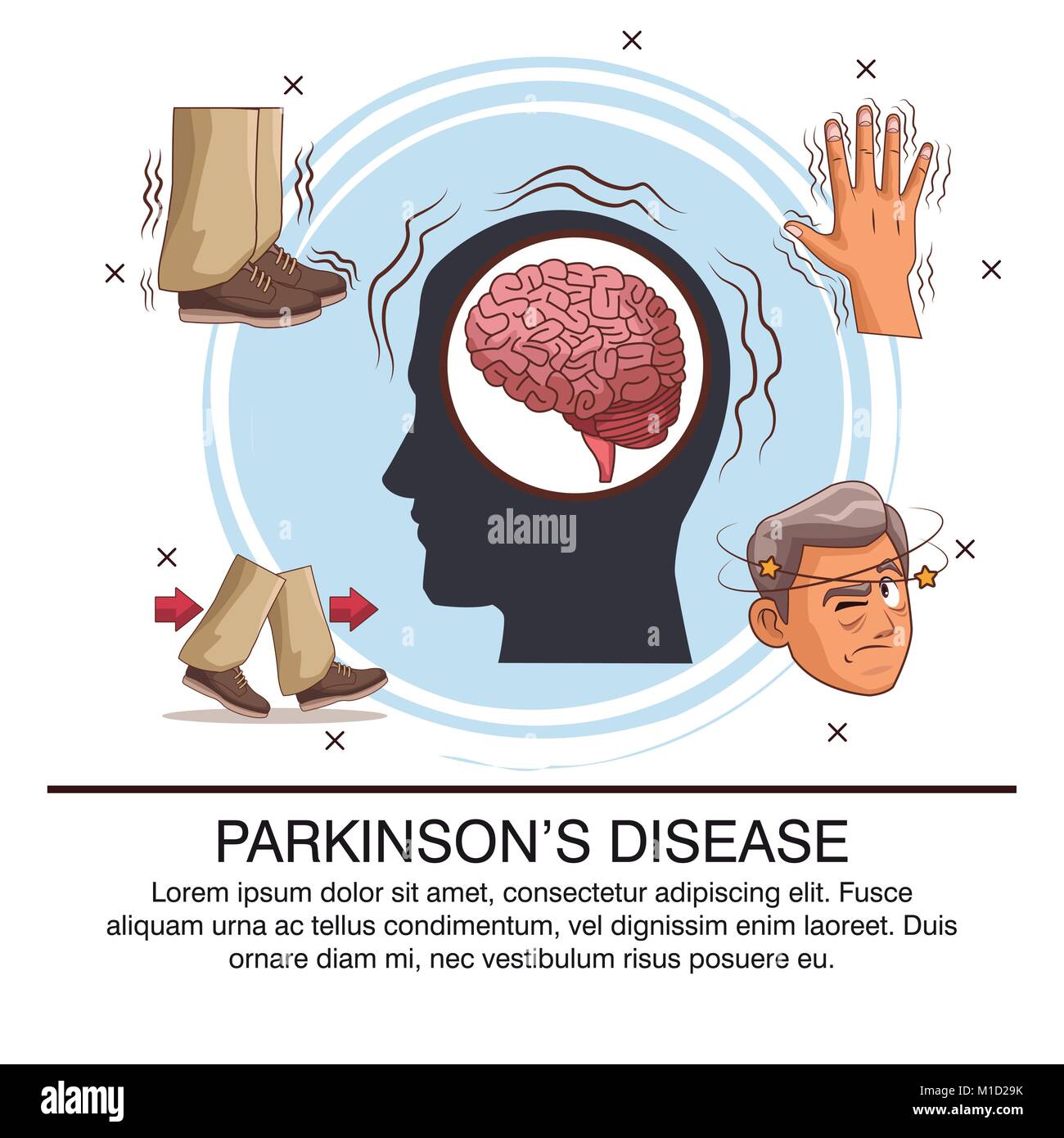 alamy

PARKINSON'S DISEASE

Lorem ipsum dolor sit amet, consectetur adipiscing elit. Fusce aliquam urna ac tellus condimentum, vel dignissim enim laoreet. Duis ornare diam mi, nec vestibulum risus posuere eu.

alamy

Image ID: M1D29K
www.alamy.com