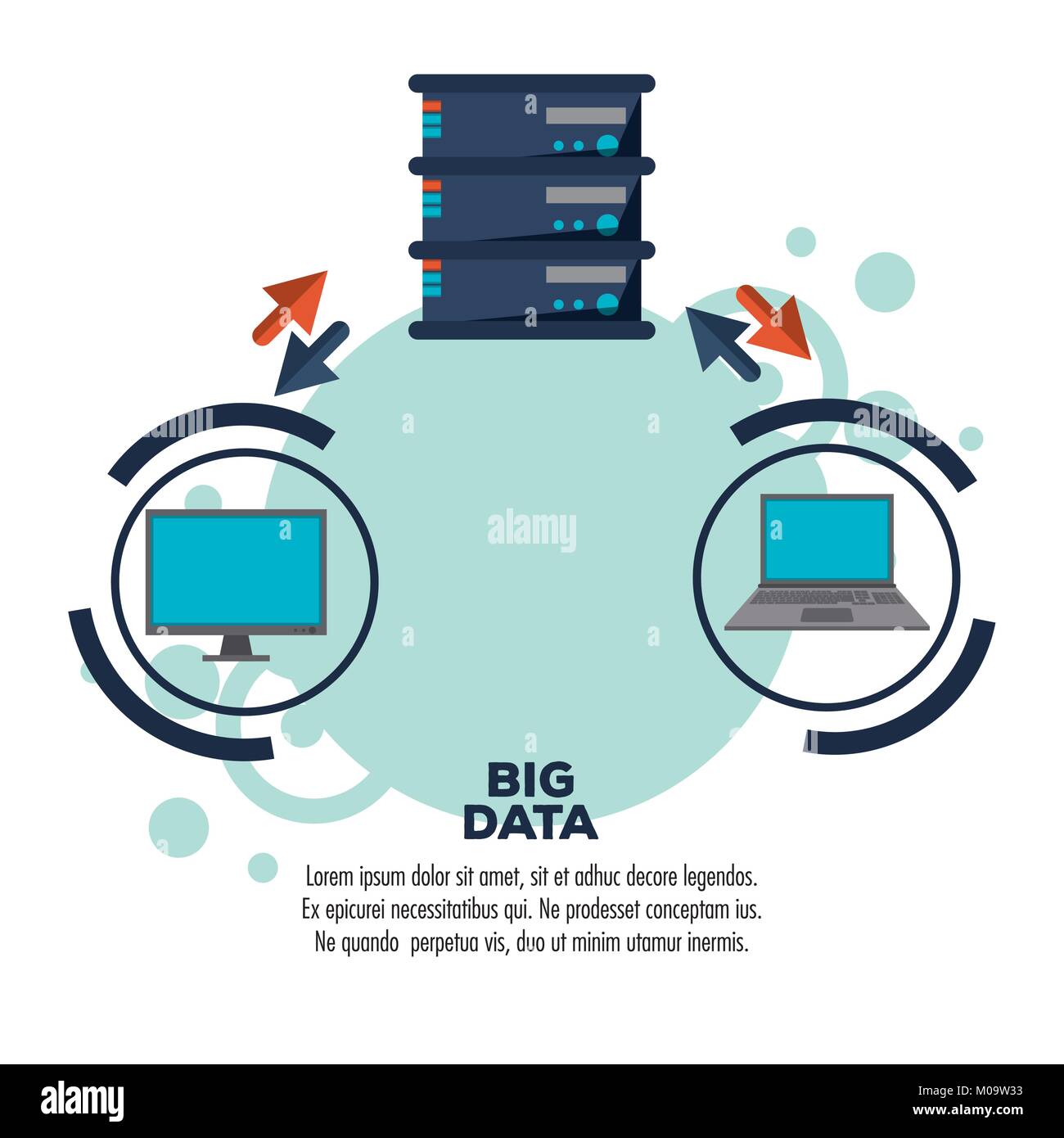 alamy

BIG
DATA

Lorem ipsum dolor sit amet, sit et adhuc decore legendos. Ex epicurei necessitatibus qui. Ne prodesset conceptam ius. Ne quando perpetua vis, duo ut minim utamur inermis.

alamy

Image ID: M09W33
www.alamy.com