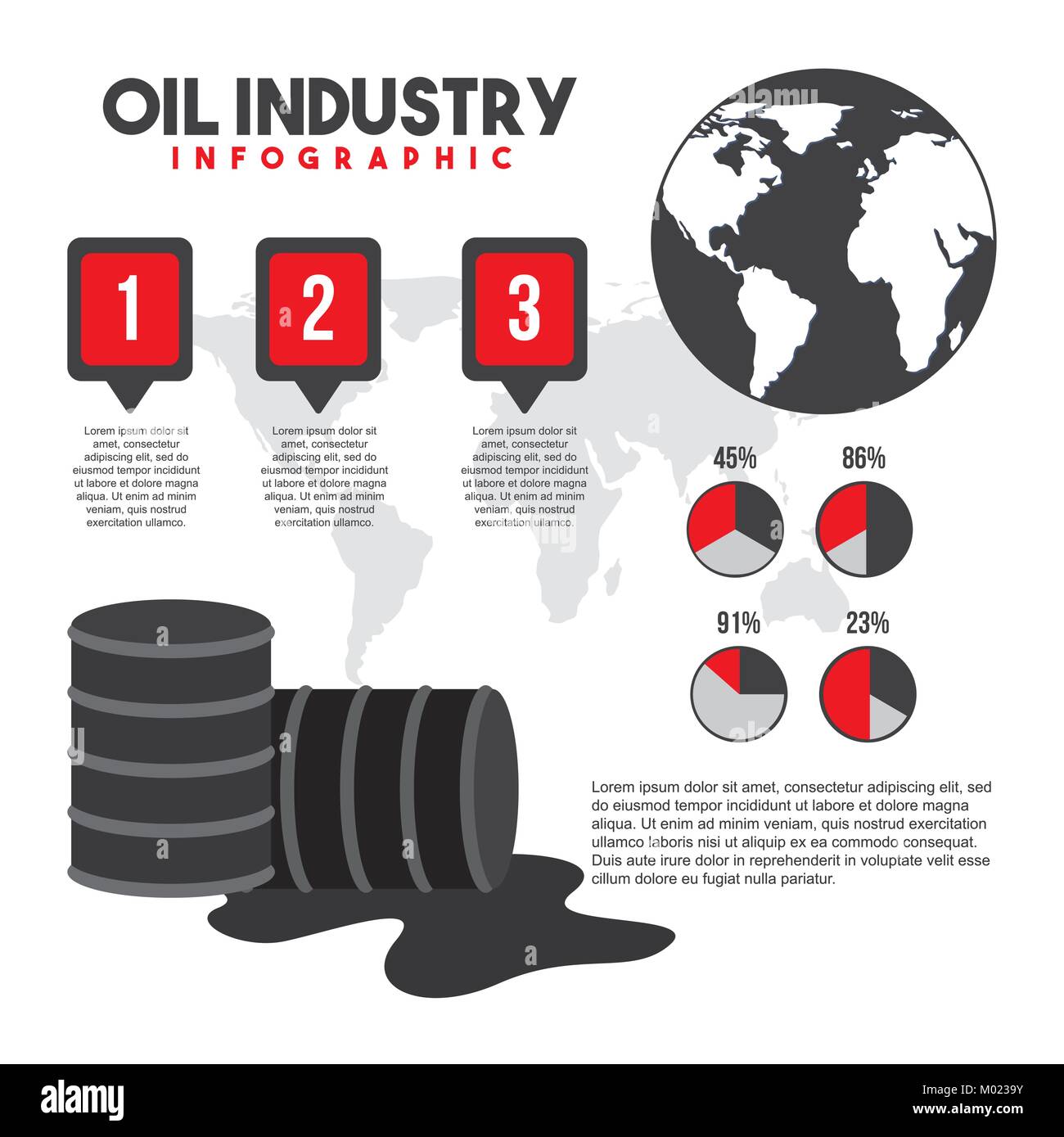 OIL INDUSTRY
INFOGRAPHIC

1

Lorem ipsum dolor sit amet, consectetur adipiscing elit, sed do eiusmod tempor incididunt ut labore et dolore magna aliqua. Ut enim ad minim veniam, quis nostrud exercitation ullamco.

2

Lorem ipsum dolor sit amet, consectetur adipiscing elit, sed do eiusmod tempor incididunt ut labore et dolore magna aliqua. Ut enim ad minim veniam, quis nostrud exercitation ullamco.

3

Lorem ipsum dolor sit amet, consectetur adipiscing elit, sed do eiusmod tempor incididunt ut labore et dolore magna aliqua. Ut enim ad minim veniam, quis nostrud exercitation ullamco.

45%

86%

91%

23%

Lorem ipsum dolor sit amet, consectetur adipiscing elit, sed do eiusmod tempor incididunt ut labore et dolore magna aliqua. Ut enim ad minim veniam, quis nostrud exercitation ullamco laboris nisi ut aliquip ex ea commodo consequat. Duis aute irure dolor in reprehenderit in voluptate velit esse cillum dolore eu fugiat nulla pariatur.

alamy

Image ID: M0239Y
www.alamy.com