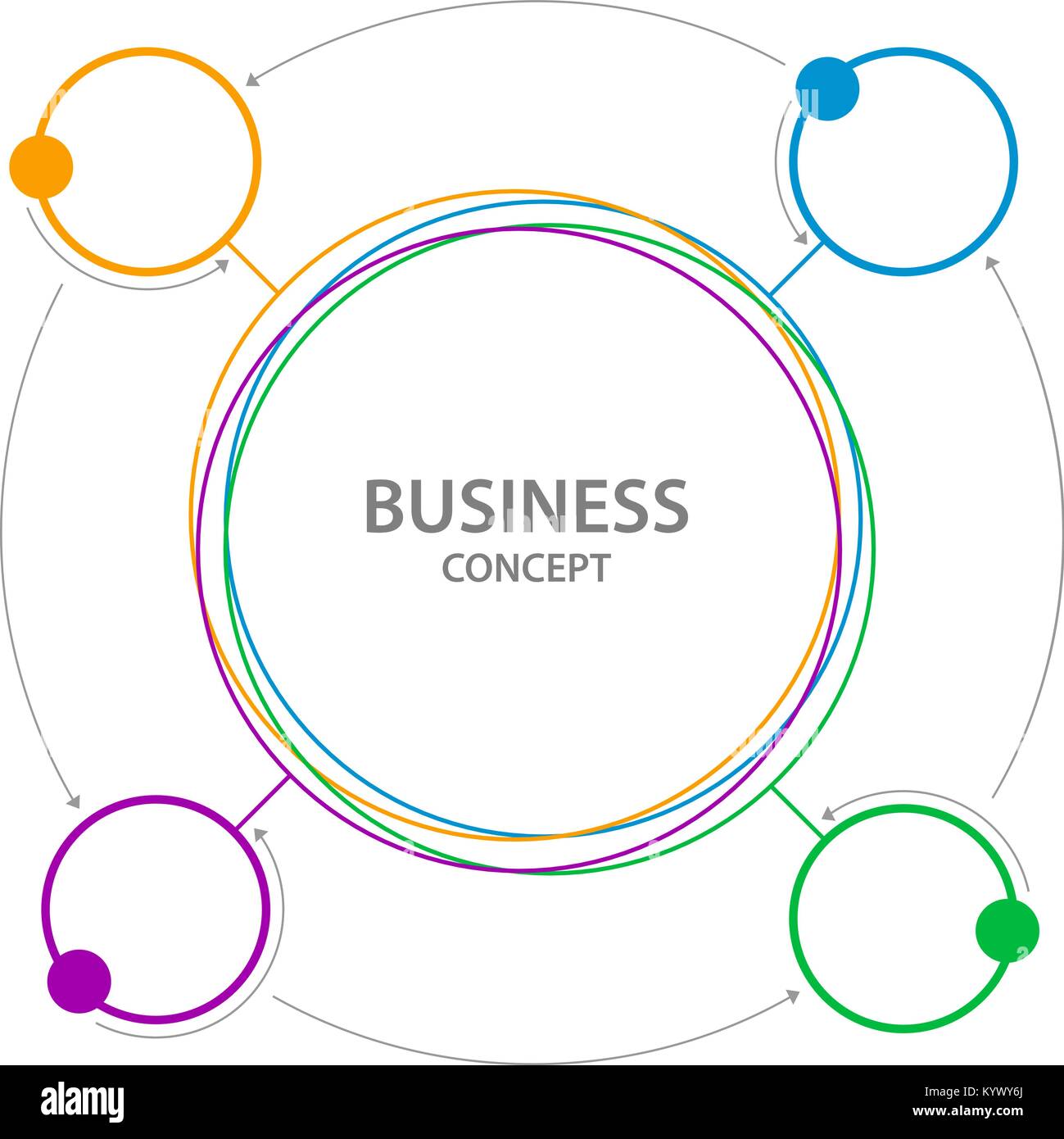 BUSINESS
CONCEPT

alamy

Image ID: KYWY6J
www.alamy.com