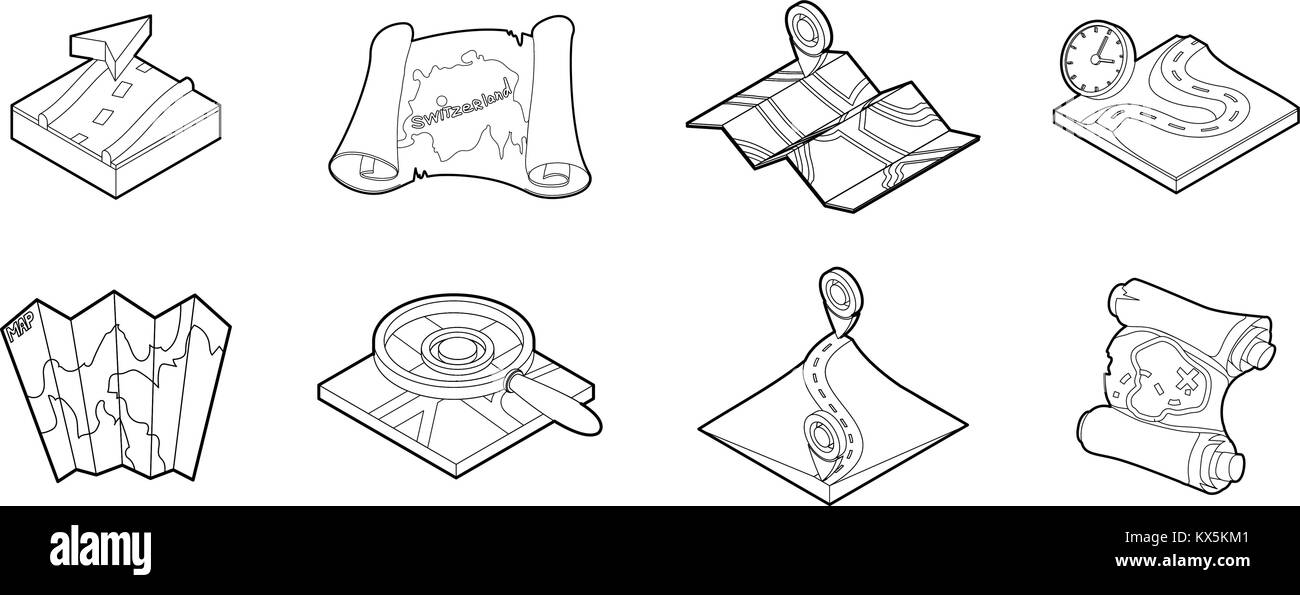 Switzerland

MAP

alamy

KX5KM1

www.alamy.com