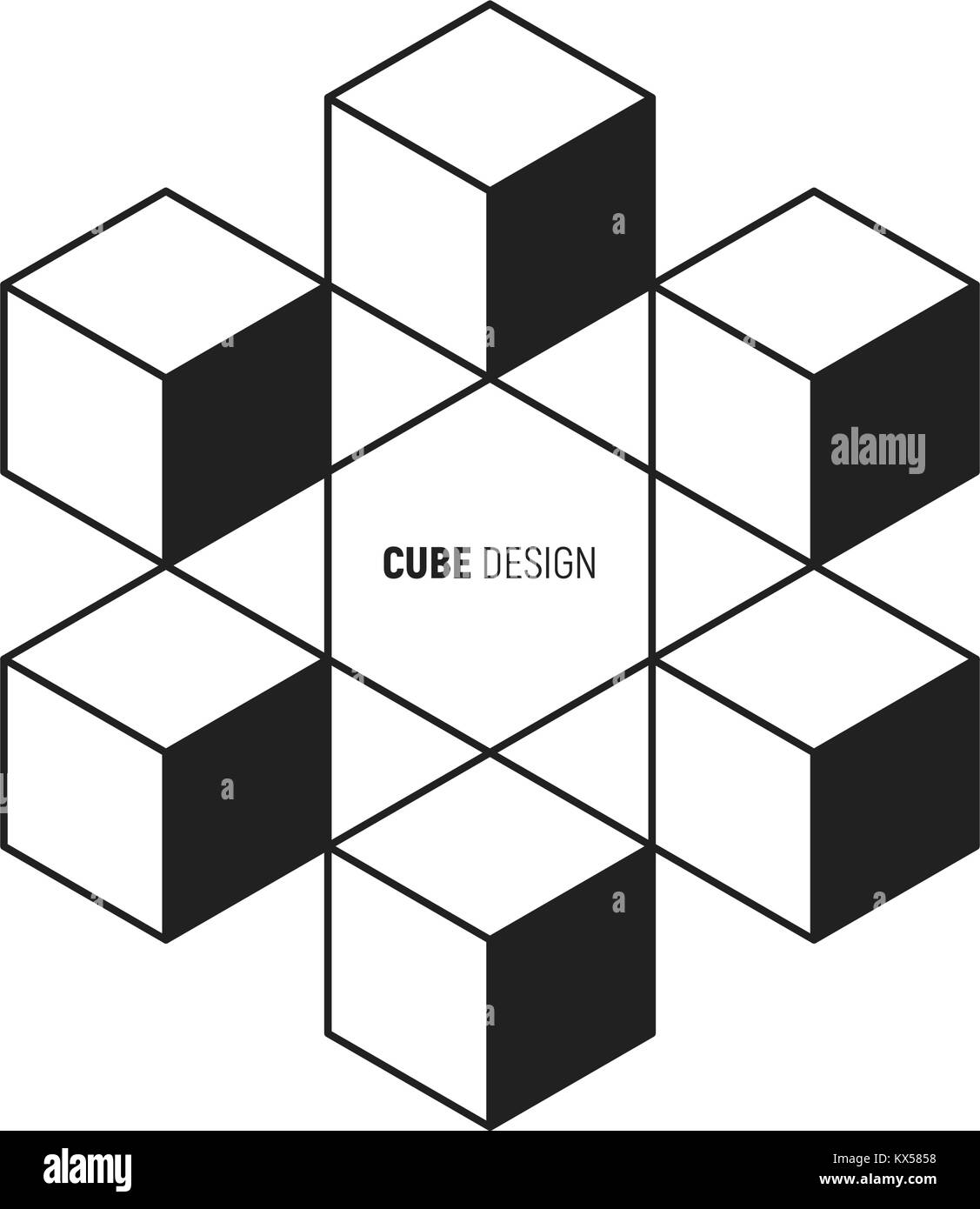 alamy

CUBE DESIGN

alamy

KX5858
www.alamy.com