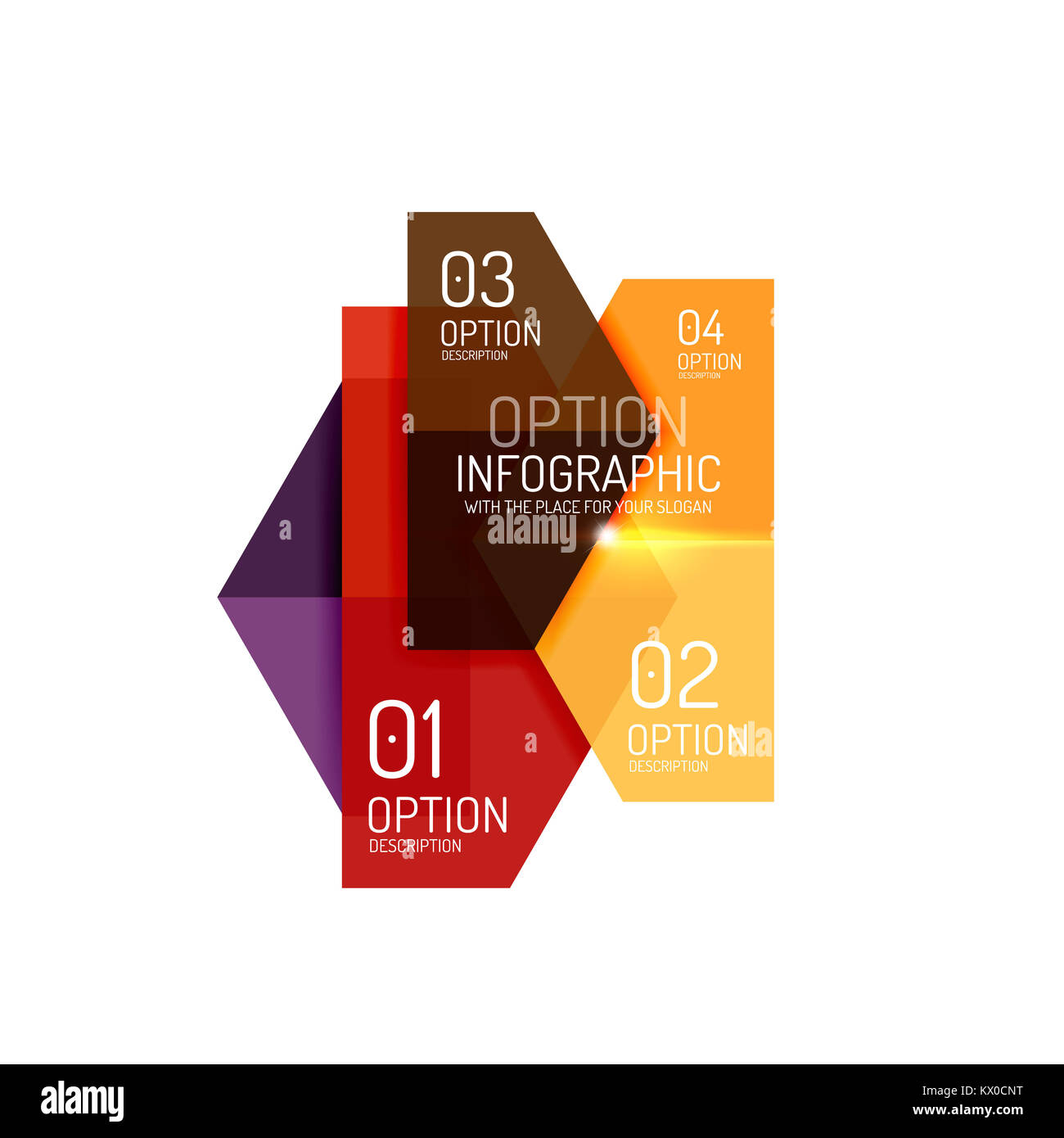 03
OPTION
DESCRIPTION

04
OPTION
DESCRIPTION

OPTION
INFOGRAPHIC
WITH THE PLACE FOR YOUR SLOGAN

alamy

02
OPTION
DESCRIPTION

01
OPTION
DESCRIPTION

alamy

Image ID: KX0CNT
www.alamy.com