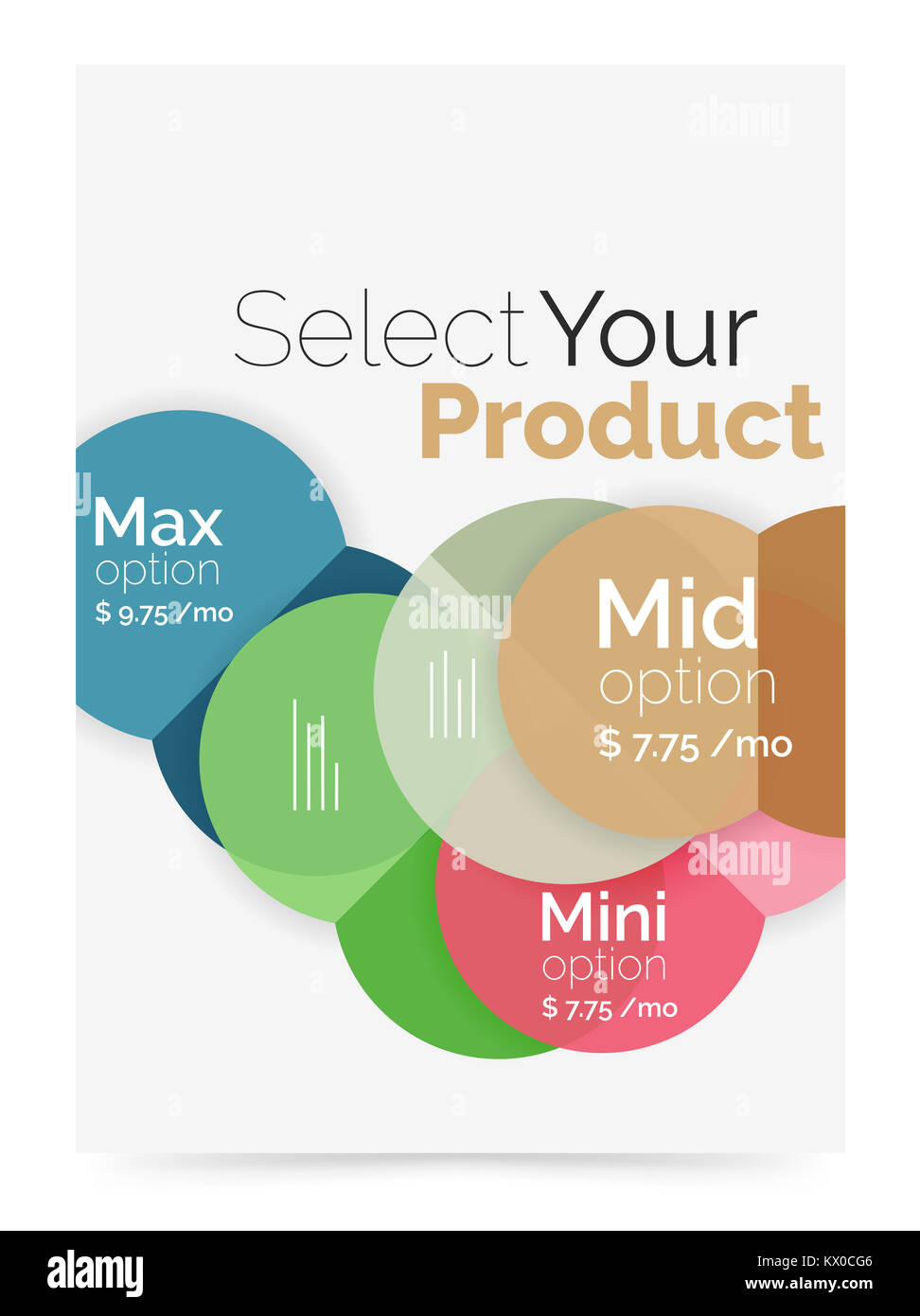 alamy

Select Your
Product

Max
option
$ 9.75 /mo

alamy

Mid
option
$ 7.75 /mo

alamy

Mini
option
$ 7.75 /mo

alamy
KX0CG6
www.alamy.com