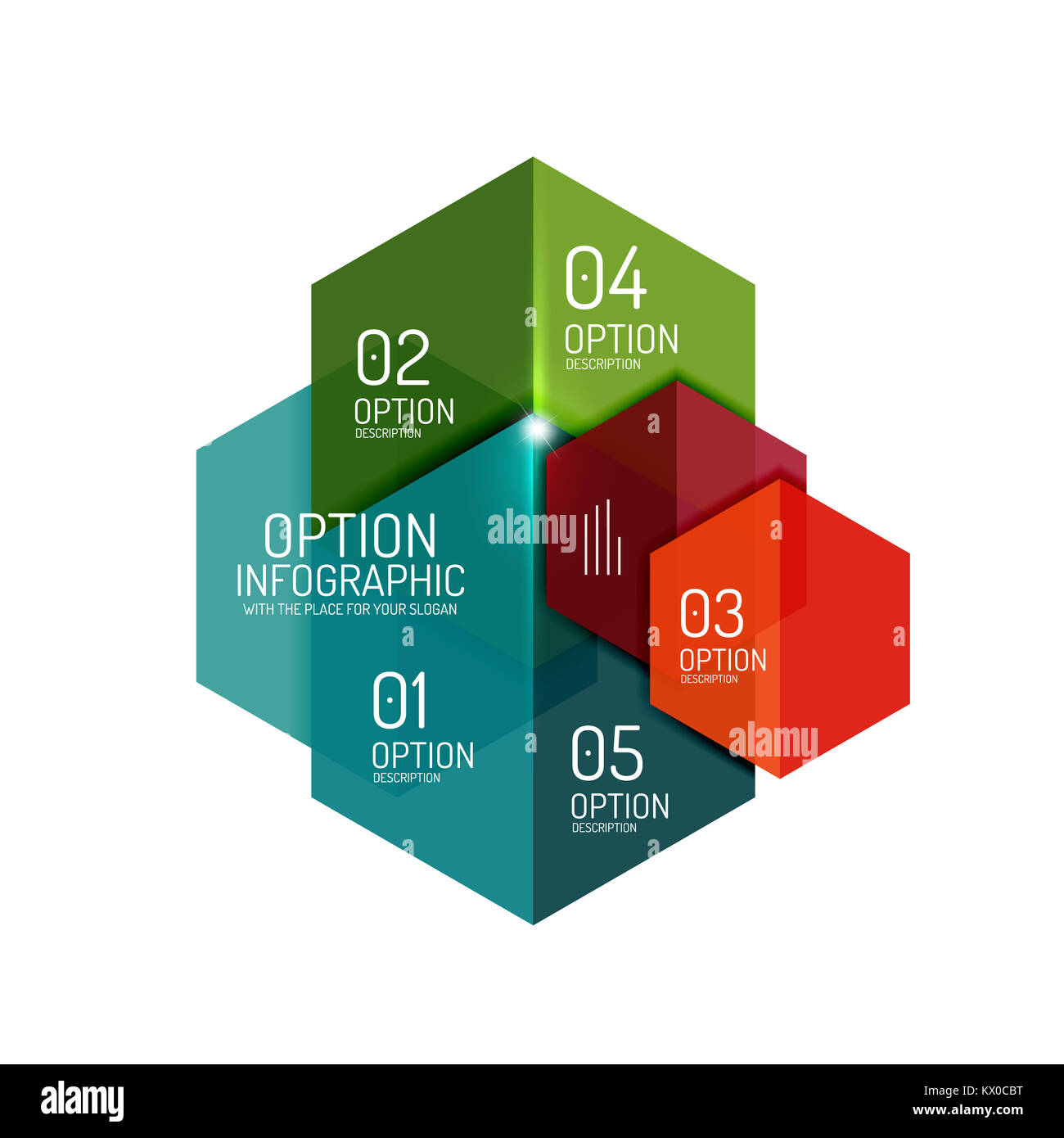 04
OPTION
DESCRIPTION

02
OPTION
DESCRIPTION

OPTION
INFOGRAPHIC
WITH THE PLACE FOR YOUR SLOGAN

alamy

03
OPTION
DESCRIPTION

01
OPTION
DESCRIPTION

05
OPTION
DESCRIPTION

alamy

alamy

Image ID: KX0CBT
www.alamy.com