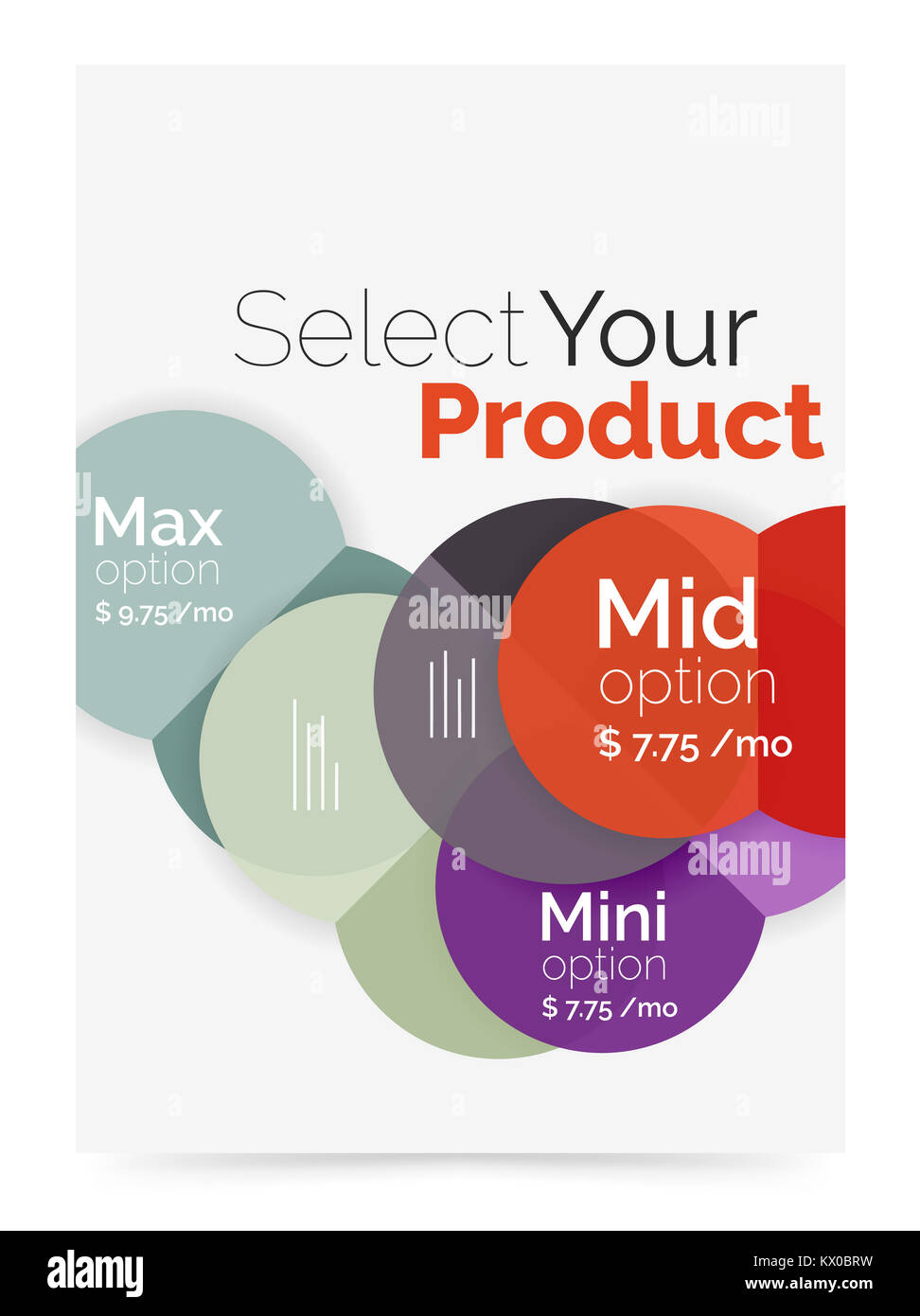 alamy

Select Your
Product

Max
option
$ 9.75 /mo

alamy

Mid
option
$ 7.75 /mo

alamy

Mini
option
$ 7.75 /mo

alamy

Image ID: KX0BRW
www.alamy.com