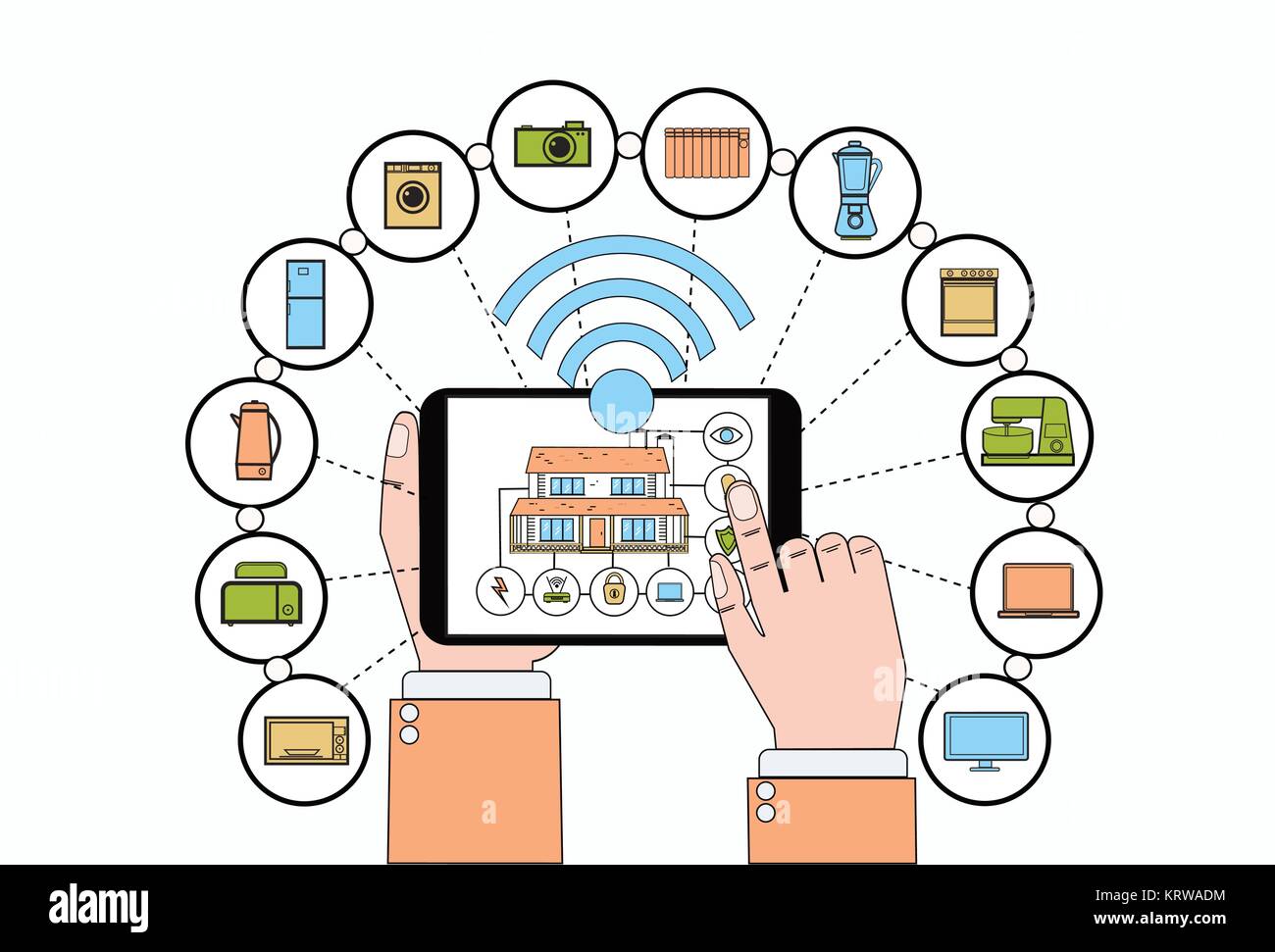 alamy

KRWADM

www.alamy.com