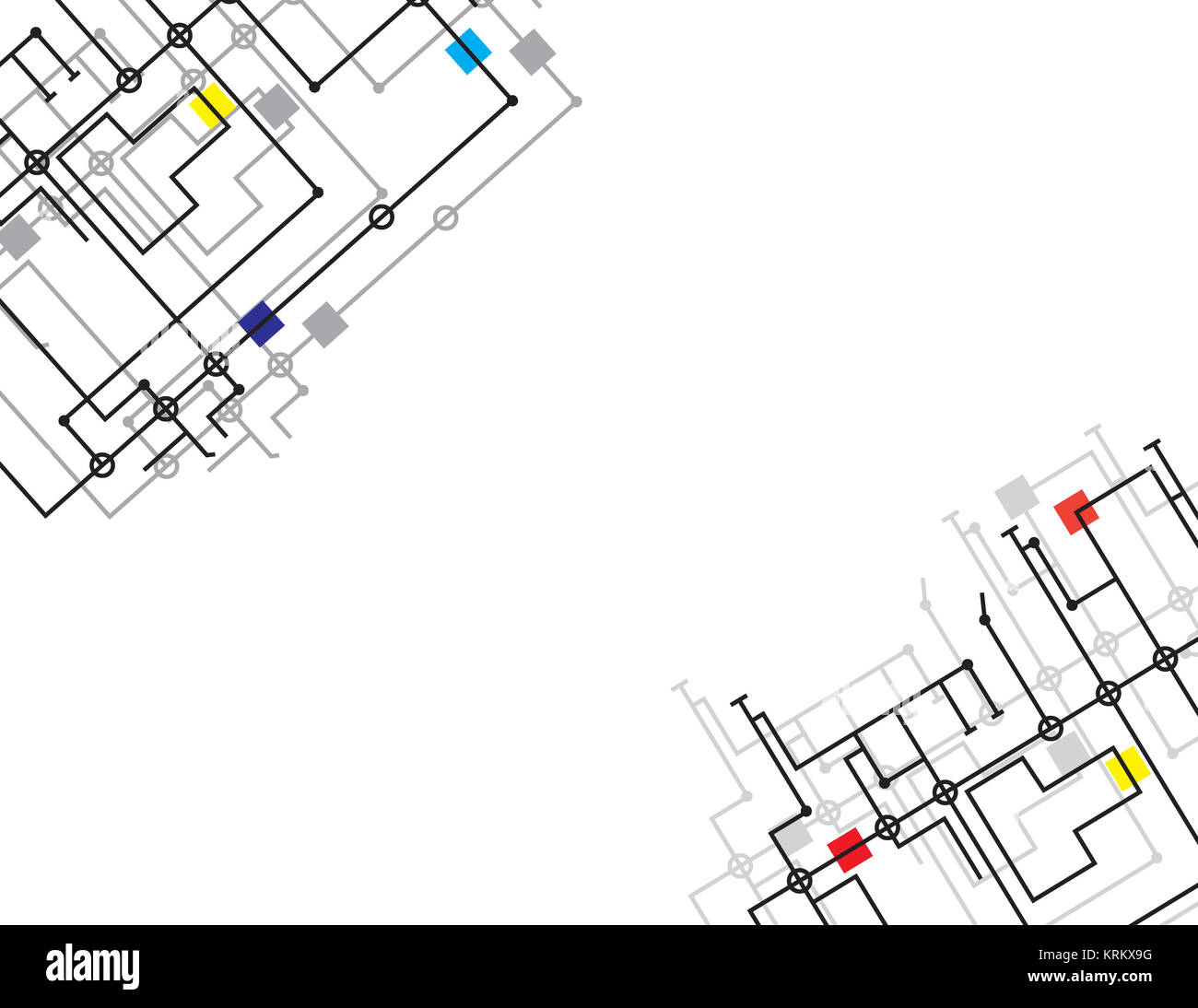 alamy

KRKX9G
www.alamy.com