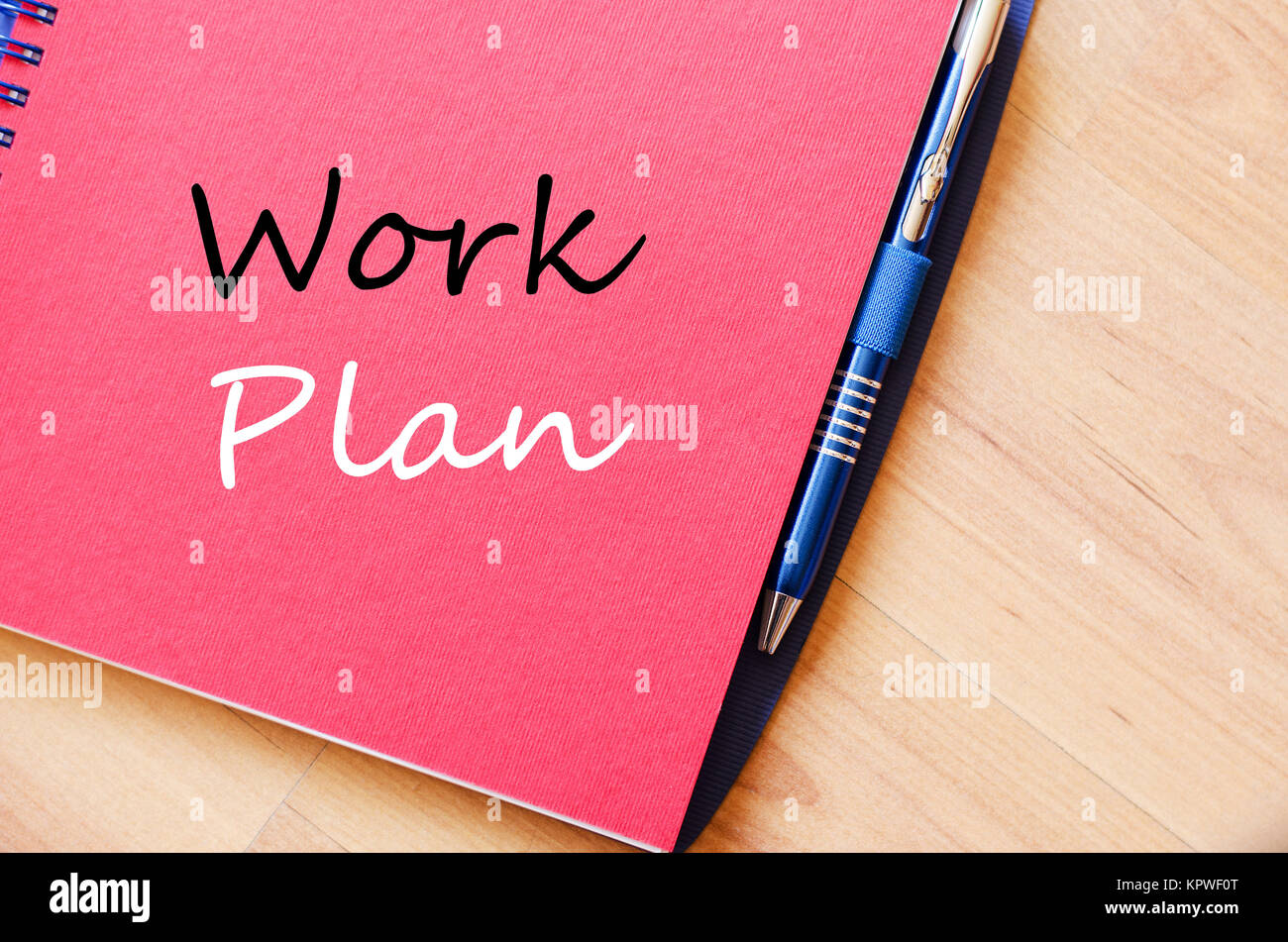 Work
Plan

alamy

alamy

alamy

alamy

alamy

alamy

KPWF0T
www.alamy.com