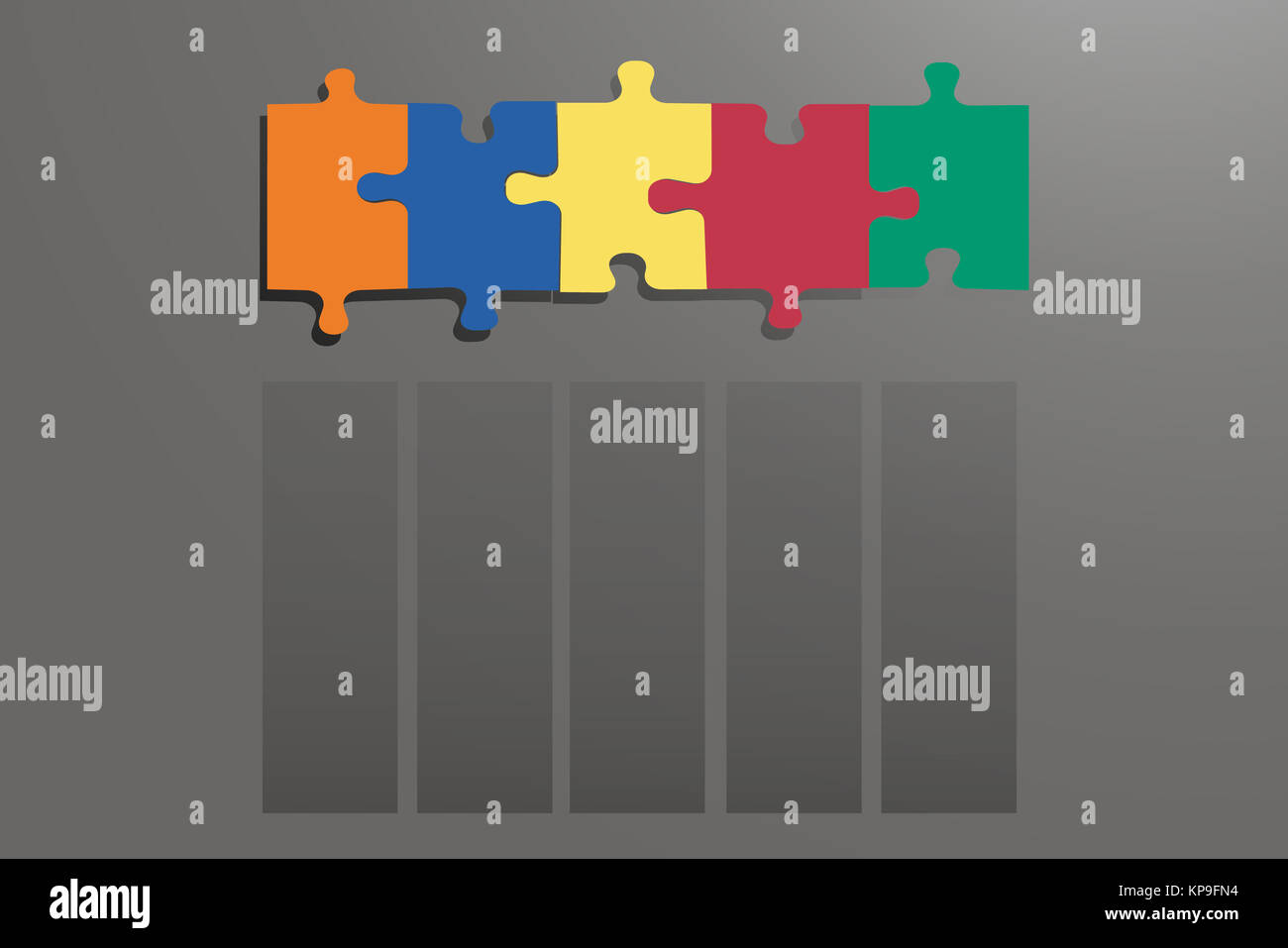 alamy
alamy
alamy
alamy
alamy

alamy
KP9FN4
www.alamy.com